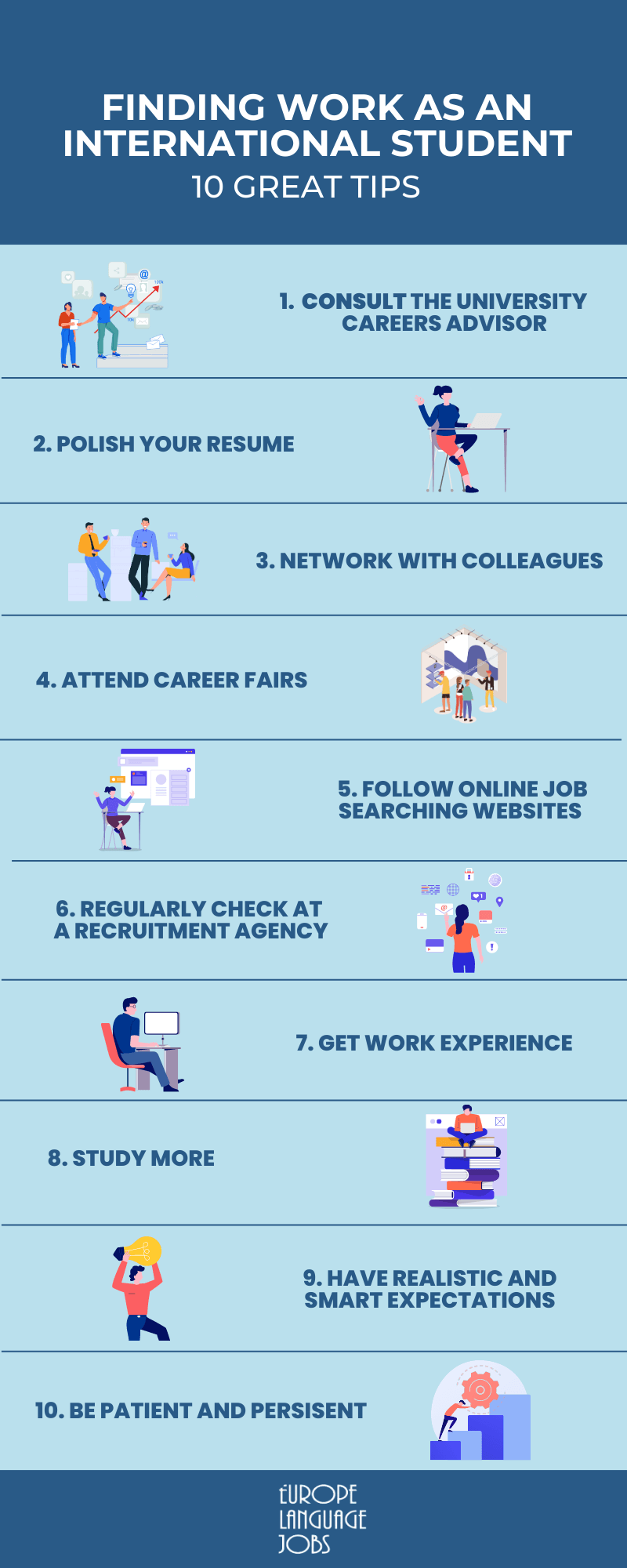 FINDING WORK AS AN INTERNATIONAL STUDENT
10 GREAT TIPS

1. CONSULT THE UNIVERSITY CAREERS ADVISOR

2. POLISH YOUR RESUME

3. NETWORK WITH COLLEAGUES

4. ATTEND CAREER FAIRS

5. FOLLOW ONLINE JOB SEARCHING WEBSITES

6. REGULARLY CHECK AT A RECRUITMENT AGENCY

7. GET WORK EXPERIENCE

8. STUDY MORE

9. HAVE REALISTIC AND SMART EXPECTATIONS

10. BE PATIENT AND PERSISENT

EUROPE LANGUAGE JOBS