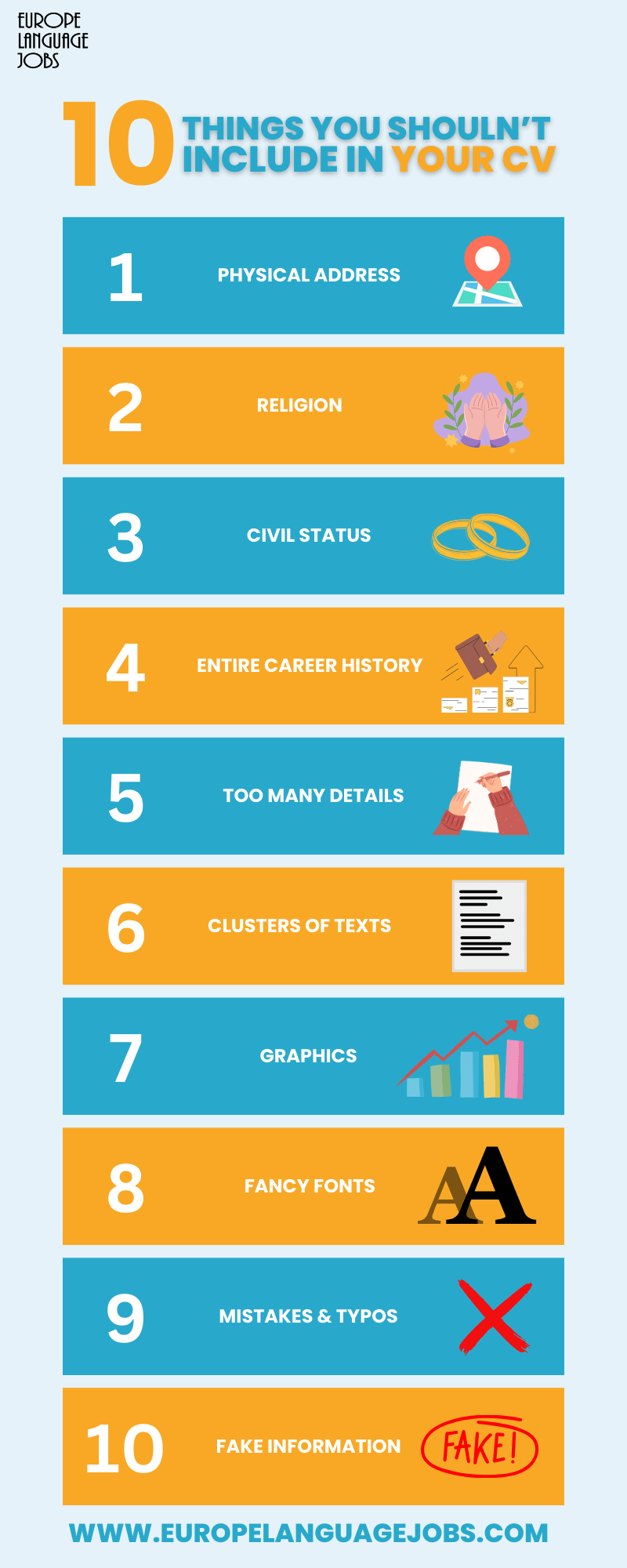 EUROPE LANGUAGE JOBS

10 THINGS YOU SHOULN'T INCLUDE IN YOUR CV

1 PHYSICAL ADDRESS

2 RELIGION

3 CIVIL STATUS

4 ENTIRE CAREER HISTORY

5 TOO MANY DETAILS

6 CLUSTERS OF TEXTS

7 GRAPHICS

8 FANCY FONTS

AA

9 MISTAKES & TYPOS

10 FAKE INFORMATION

FAKE!

WWW.EUROPELANGUAGEJOBS.COM