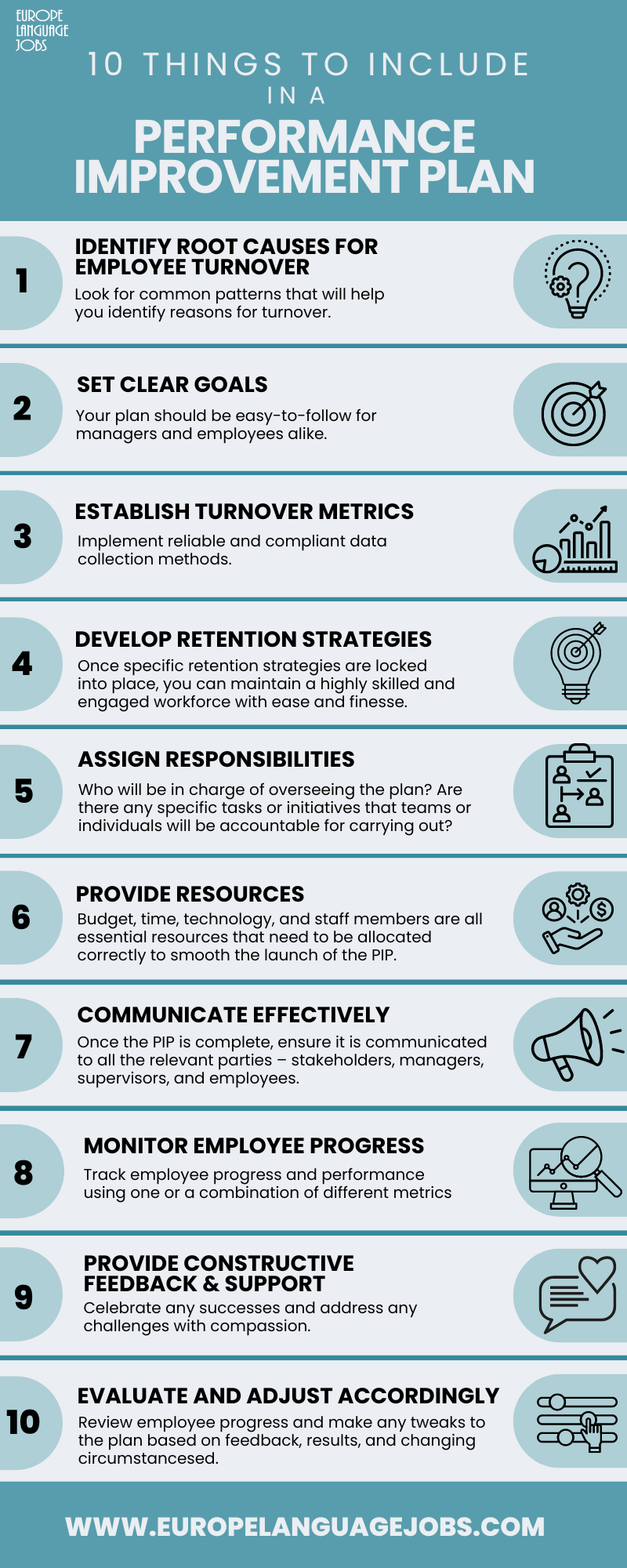 EUROPE LANGUAGE JOBS

10 THINGS TO INCLUDE IN A PERFORMANCE IMPROVEMENT PLAN

1

IDENTIFY ROOT CAUSES FOR EMPLOYEE TURNOVER

Look for common patterns that will help you identify reasons for turnover.

2

SET CLEAR GOALS

Your plan should be easy-to-follow for managers and employees alike.

3

ESTABLISH TURNOVER METRICS

Implement reliable and compliant data collection methods.

4

DEVELOP RETENTION STRATEGIES

Once specific retention strategies are locked into place, you can maintain a highly skilled and engaged workforce with ease and finesse.

5

ASSIGN RESPONSIBILITIES

Who will be in charge of overseeing the plan? Are there any specific tasks or initiatives that teams or individuals will be accountable for carrying out?

6

PROVIDE RESOURCES

Budget, time, technology, and staff members are all essential resources that need to be allocated correctly to smooth the launch of the PIP.

7

COMMUNICATE EFFECTIVELY

Once the PIP is complete, ensure it is communicated to all the relevant parties – stakeholders, managers, supervisors, and employees.

8

MONITOR EMPLOYEE PROGRESS

Track employee progress and performance using one or a combination of different metrics

9

PROVIDE CONSTRUCTIVE FEEDBACK & SUPPORT

Celebrate any successes and address any challenges with compassion.

10

EVALUATE AND ADJUST ACCORDINGLY

Review employee progress and make any tweaks to the plan based on feedback, results, and changing circumstancesed.

WWW.EUROPELANGUAGEJOBS.COM