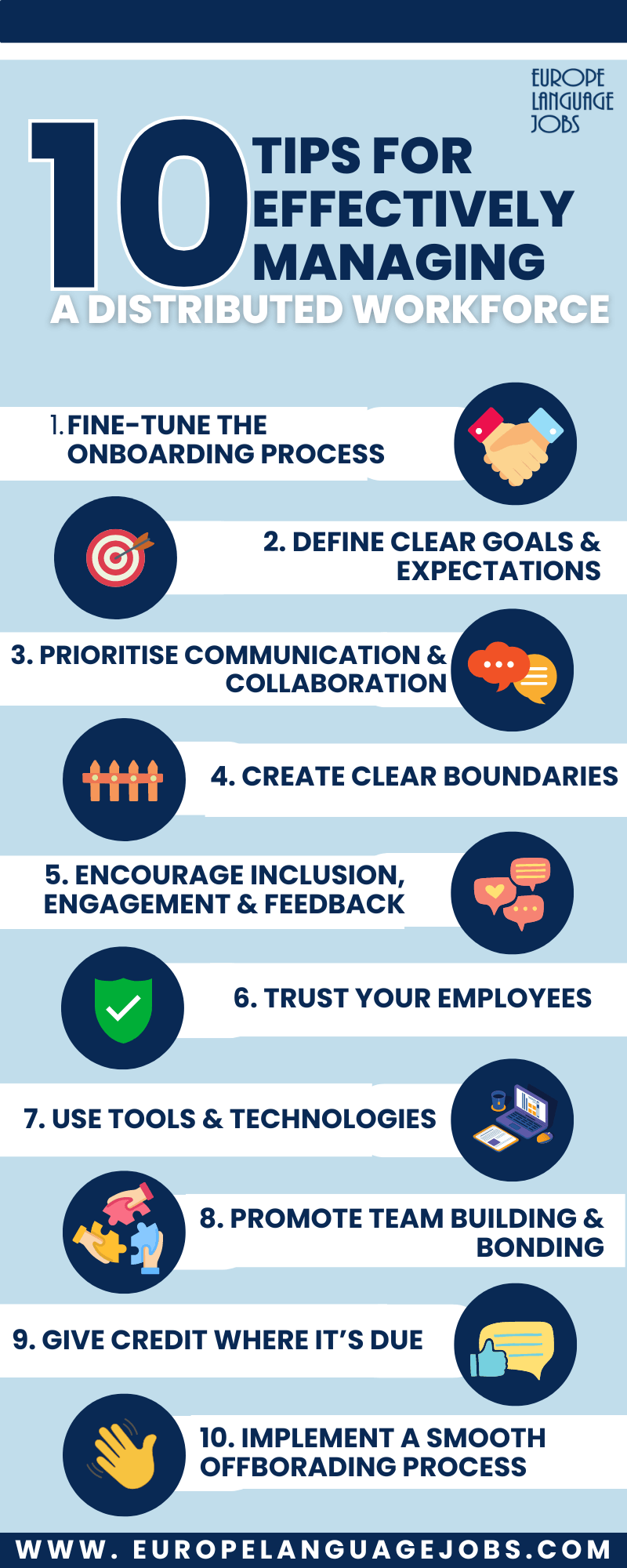 EUROPE LANGUAGE JOBS

10 TIPS FOR EFFECTIVELY MANAGING A DISTRIBUTED WORKFORCE

1. FINE-TUNE THE ONBOARDING PROCESS

2. DEFINE CLEAR GOALS & EXPECTATIONS

3. PRIORITISE COMMUNICATION & COLLABORATION

4. CREATE CLEAR BOUNDARIES

5. ENCOURAGE INCLUSION, ENGAGEMENT & FEEDBACK

6. TRUST YOUR EMPLOYEES

7. USE TOOLS & TECHNOLOGIES

8. PROMOTE TEAM BUILDING & BONDING

9. GIVE CREDIT WHERE IT'S DUE

10. IMPLEMENT A SMOOTH OFFBORADING PROCESS

WWW. EUROPELANGUAGEJOBS.COM