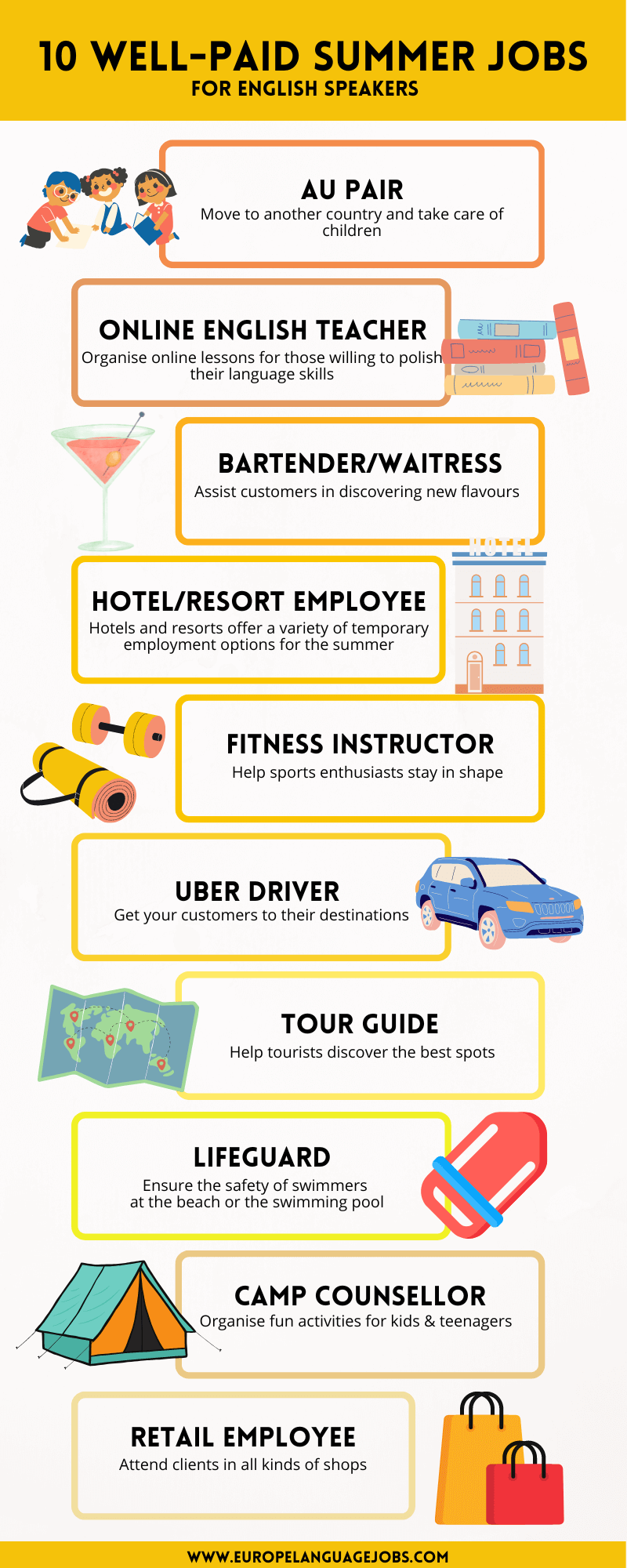 10 WELL-PAID SUMMER JOBS
FOR ENGLISH SPEAKERS

AU PAIR
Move to another country and take care of children

ONLINE ENGLISH TEACHER
Organise online lessons for those willing to polish their language skills

BARTENDER/WAITRESS
Assist customers in discovering new flavours

HOTEL

HOTEL/RESORT EMPLOYEE
Hotels and resorts offer a variety of temporary employment options for the summer

FITNESS INSTRUCTOR
Help sports enthusiasts stay in shape

UBER DRIVER
Get your customers to their destinations

TOUR GUIDE
Help tourists discover the best spots

LIFEGUARD
Ensure the safety of swimmers at the beach or the swimming pool

CAMP COUNSELLOR
Organise fun activities for kids & teenagers

RETAIL EMPLOYEE
Attend clients in all kinds of shops

WWW.EUROPELANGUAGEJOBS.COM