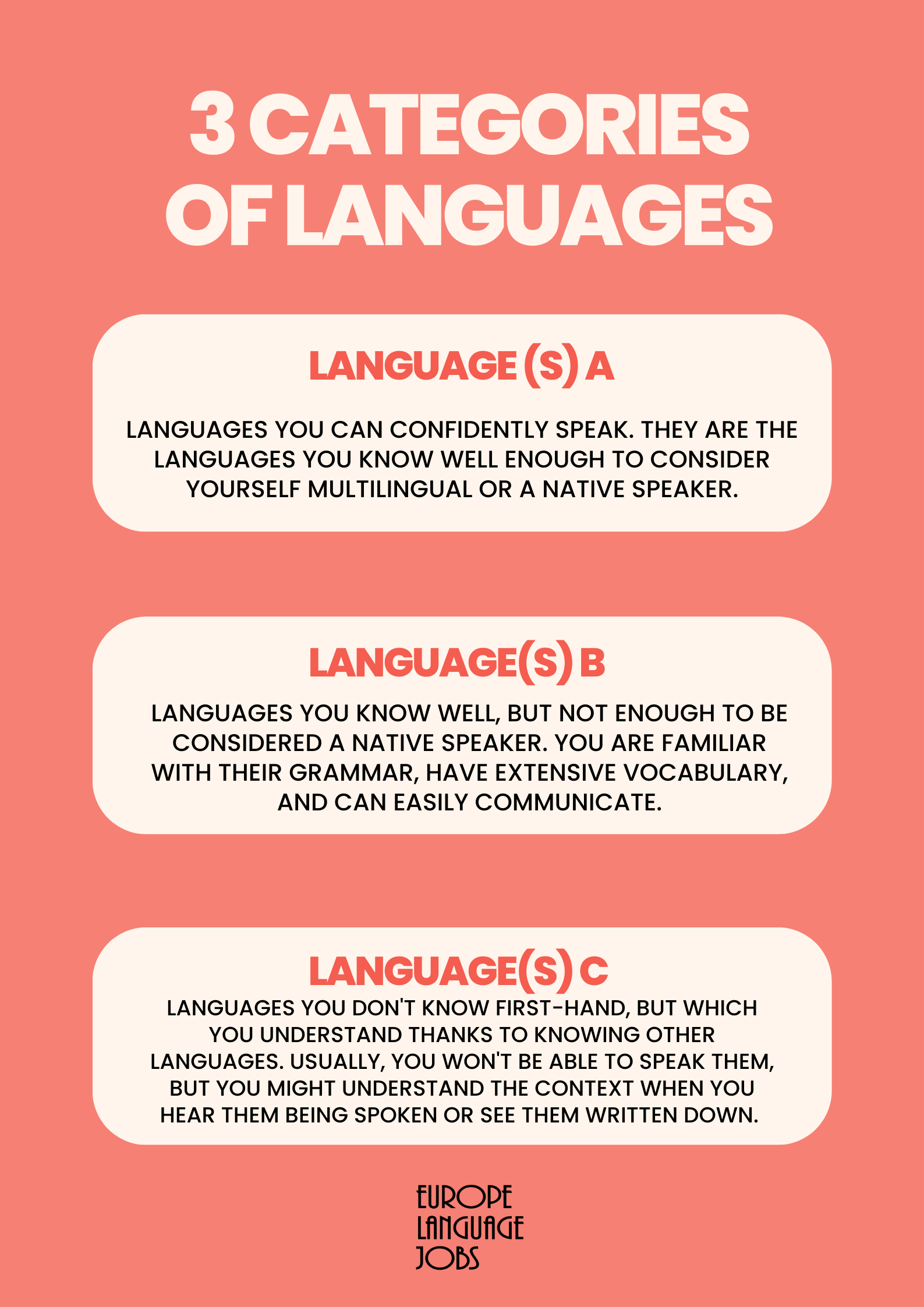 3 CATEGORIES OF LANGUAGES

LANGUAGE (S) A

LANGUAGES YOU CAN CONFIDENTLY SPEAK. THEY ARE THE LANGUAGES YOU KNOW WELL ENOUGH TO CONSIDER YOURSELF MULTILINGUAL OR A NATIVE SPEAKER.

LANGUAGE(S) B

LANGUAGES YOU KNOW WELL, BUT NOT ENOUGH TO BE CONSIDERED A NATIVE SPEAKER. YOU ARE FAMILIAR WITH THEIR GRAMMAR, HAVE EXTENSIVE VOCABULARY, AND CAN EASILY COMMUNICATE.

LANGUAGE(S) C

LANGUAGES YOU DON'T KNOW FIRST-HAND, BUT WHICH YOU UNDERSTAND THANKS TO KNOWING OTHER LANGUAGES. USUALLY, YOU WON'T BE ABLE TO SPEAK THEM, BUT YOU MIGHT UNDERSTAND THE CONTEXT WHEN YOU HEAR THEM BEING SPOKEN OR SEE THEM WRITTEN DOWN.

EUROPE
LANGUAGE
JOBS