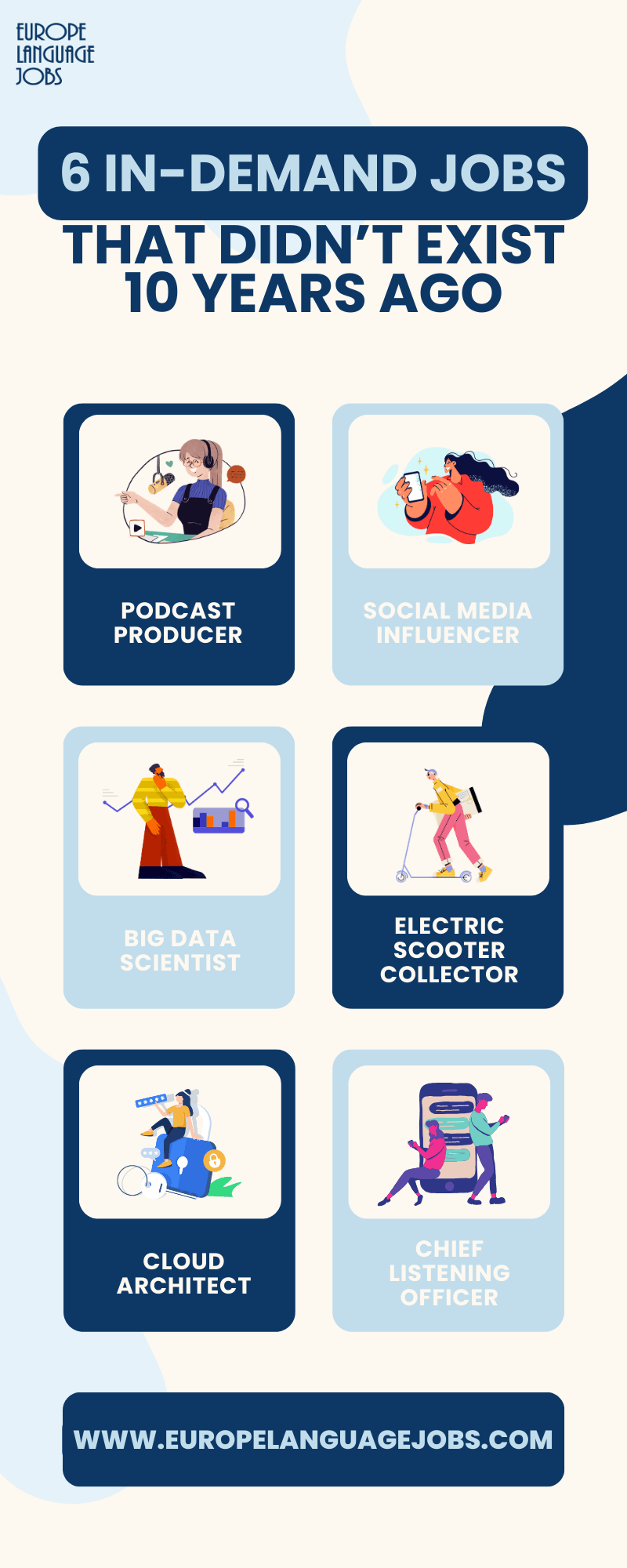 EUROPE LANGUAGE JOBS

6 IN-DEMAND JOBS THAT DIDN'T EXIST 10 YEARS AGO

PODCAST PRODUCER

SOCIAL MEDIA INFLUENCER

BIG DATA SCIENTIST

ELECTRIC SCOOTER COLLECTOR

CLOUD ARCHITECT

CHIEF LISTENING OFFICER

WWW.EUROPELANGUAGEJOBS.COM