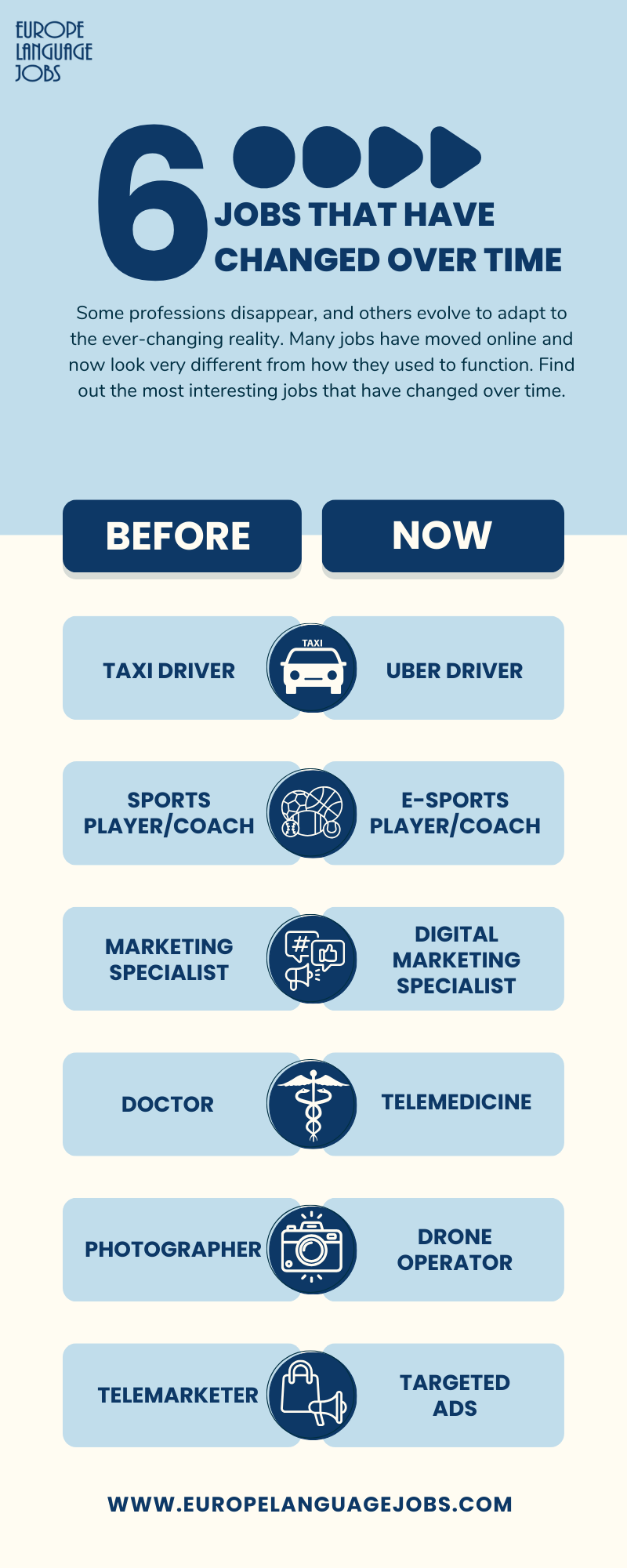 EUROPE LANGUAGE JOBS

6 JOBS THAT HAVE CHANGED OVER TIME

Some professions disappear, and others evolve to adapt to the ever-changing reality. Many jobs have moved online and now look very different from how they used to function. Find out the most interesting jobs that have changed over time.

| BEFORE | NOW |
|---|---|
| TAXI DRIVER | UBER DRIVER |
| SPORTS PLAYER/COACH | E-SPORTS PLAYER/COACH |
| MARKETING SPECIALIST | DIGITAL MARKETING SPECIALIST |
| DOCTOR | TELEMEDICINE |
| PHOTOGRAPHER | DRONE OPERATOR |
| TELEMARKETER | TARGETED ADS |

TAXI

WWW.EUROPELANGUAGEJOBS.COM