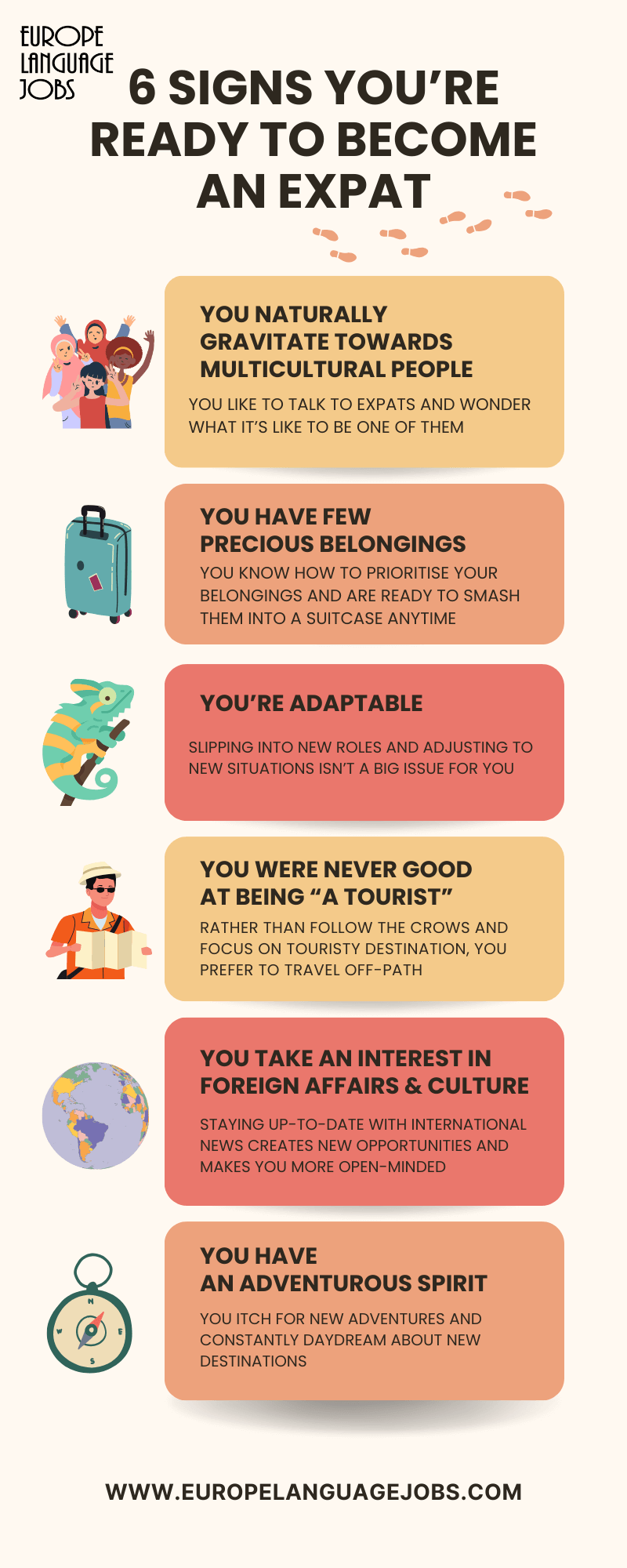 EUROPE LANGUAGE JOBS

6 SIGNS YOU'RE READY TO BECOME AN EXPAT

YOU NATURALLY GRAVITATE TOWARDS MULTICULTURAL PEOPLE

YOU LIKE TO TALK TO EXPATS AND WONDER WHAT IT'S LIKE TO BE ONE OF THEM

YOU HAVE FEW PRECIOUS BELONGINGS

YOU KNOW HOW TO PRIORITISE YOUR BELONGINGS AND ARE READY TO SMASH THEM INTO A SUITCASE ANYTIME

YOU'RE ADAPTABLE

SLIPPING INTO NEW ROLES AND ADJUSTING TO NEW SITUATIONS ISN'T A BIG ISSUE FOR YOU

YOU WERE NEVER GOOD AT BEING "A TOURIST"

RATHER THAN FOLLOW THE CROWS AND FOCUS ON TOURISTY DESTINATION, YOU PREFER TO TRAVEL OFF-PATH

YOU TAKE AN INTEREST IN FOREIGN AFFAIRS & CULTURE

STAYING UP-TO-DATE WITH INTERNATIONAL NEWS CREATES NEW OPPORTUNITIES AND MAKES YOU MORE OPEN-MINDED

YOU HAVE AN ADVENTUROUS SPIRIT

YOU ITCH FOR NEW ADVENTURES AND CONSTANTLY DAYDREAM ABOUT NEW DESTINATIONS

N
W
E
S

WWW.EUROPELANGUAGEJOBS.COM