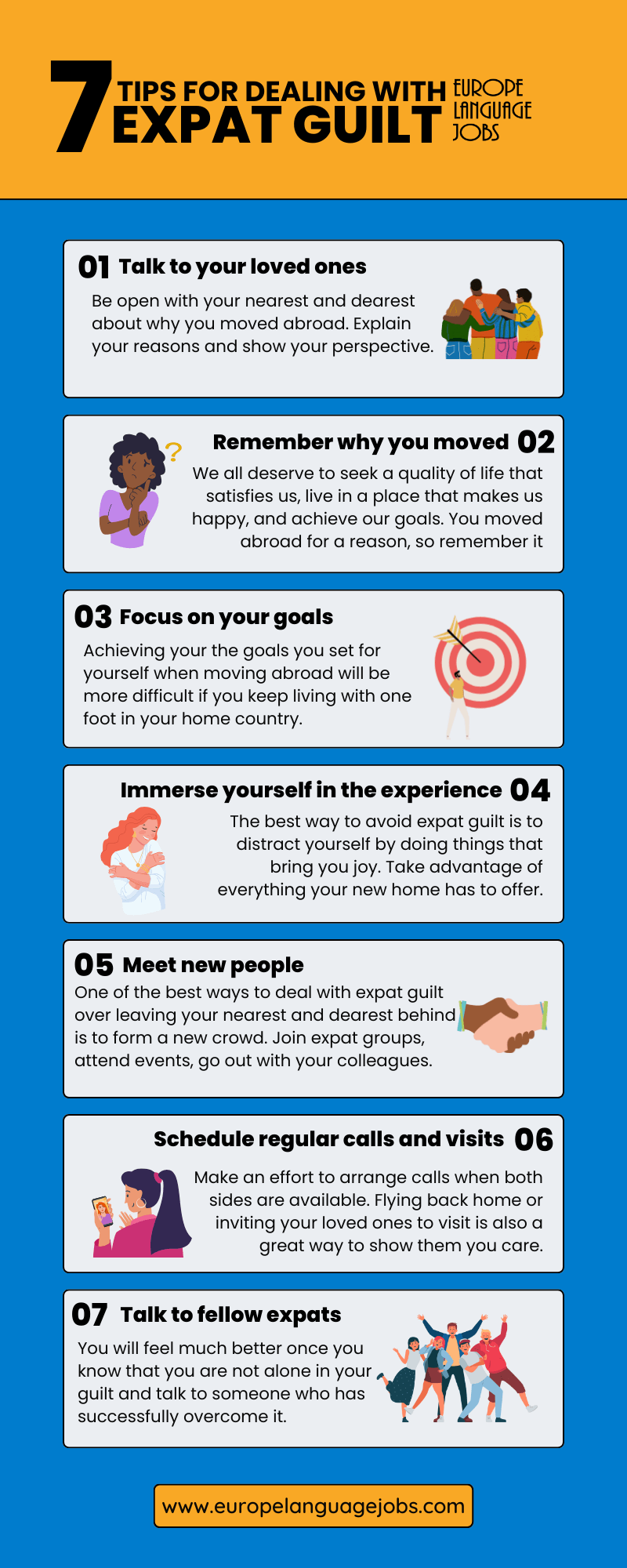 7 TIPS FOR DEALING WITH EXPAT GUILT

EUROPE LANGUAGE JOBS

01 Talk to your loved ones
Be open with your nearest and dearest about why you moved abroad. Explain your reasons and show your perspective.

Remember why you moved 02
We all deserve to seek a quality of life that satisfies us, live in a place that makes us happy, and achieve our goals. You moved abroad for a reason, so remember it

03 Focus on your goals
Achieving your the goals you set for yourself when moving abroad will be more difficult if you keep living with one foot in your home country.

Immerse yourself in the experience 04
The best way to avoid expat guilt is to distract yourself by doing things that bring you joy. Take advantage of everything your new home has to offer.

05 Meet new people
One of the best ways to deal with expat guilt over leaving your nearest and dearest behind is to form a new crowd. Join expat groups, attend events, go out with your colleagues.

Schedule regular calls and visits 06
Make an effort to arrange calls when both sides are available. Flying back home or inviting your loved ones to visit is also a great way to show them you care.

07 Talk to fellow expats
You will feel much better once you know that you are not alone in your guilt and talk to someone who has successfully overcome it.

www.europelanguagejobs.com