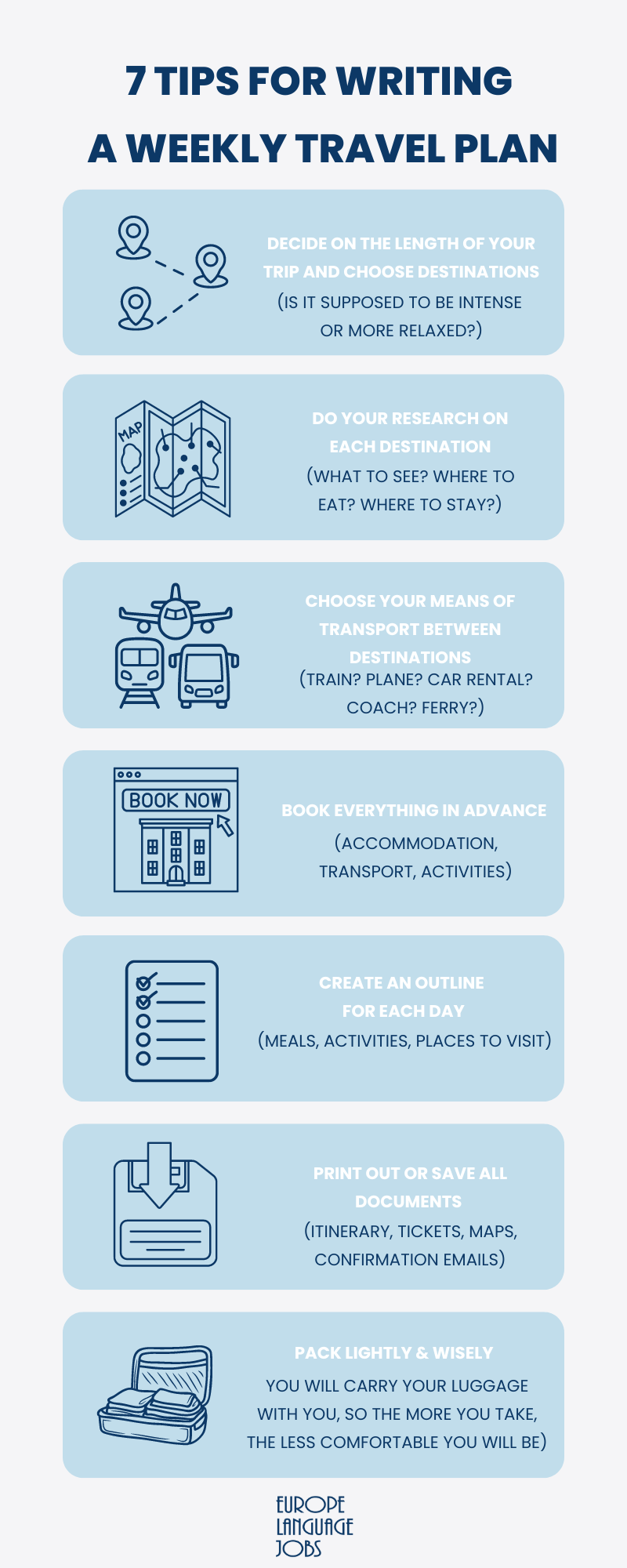 7 TIPS FOR WRITING A WEEKLY TRAVEL PLAN

DECIDE ON THE LENGTH OF YOUR TRIP AND CHOOSE DESTINATIONS
(IS IT SUPPOSED TO BE INTENSE OR MORE RELAXED?)

MAP

DO YOUR RESEARCH ON EACH DESTINATION
(WHAT TO SEE? WHERE TO EAT? WHERE TO STAY?)

CHOOSE YOUR MEANS OF TRANSPORT BETWEEN DESTINATIONS
(TRAIN? PLANE? CAR RENTAL? COACH? FERRY?)

BOOK NOW

BOOK EVERYTHING IN ADVANCE
(ACCOMMODATION, TRANSPORT, ACTIVITIES)

CREATE AN OUTLINE FOR EACH DAY
(MEALS, ACTIVITIES, PLACES TO VISIT)

PRINT OUT OR SAVE ALL DOCUMENTS
(ITINERARY, TICKETS, MAPS, CONFIRMATION EMAILS)

PACK LIGHTLY & WISELY
YOU WILL CARRY YOUR LUGGAGE WITH YOU, SO THE MORE YOU TAKE, THE LESS COMFORTABLE YOU WILL BE)

EUROPE LANGUAGE JOBS