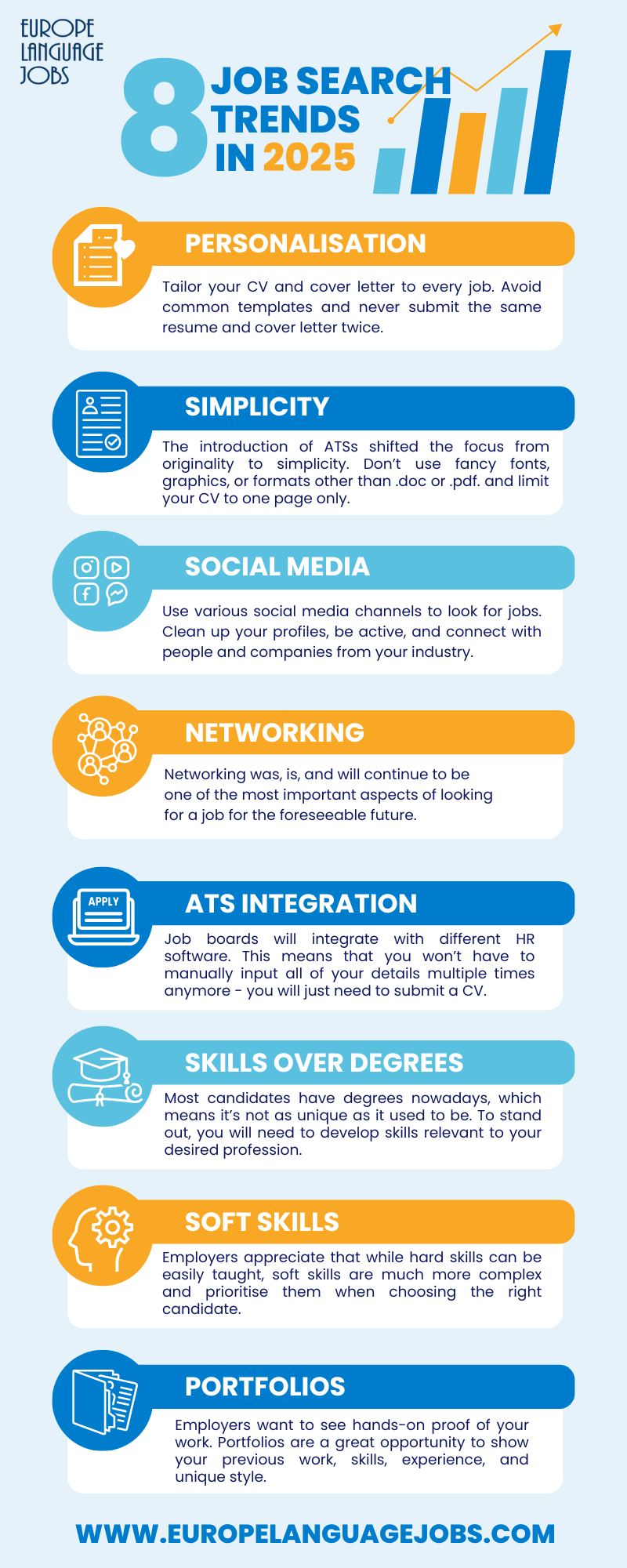 EUROPE LANGUAGE JOBS

8 JOB SEARCH TRENDS IN 2025

PERSONALISATION

Tailor your CV and cover letter to every job. Avoid common templates and never submit the same resume and cover letter twice.

SIMPLICITY

The introduction of ATSs shifted the focus from originality to simplicity. Don't use fancy fonts, graphics, or formats other than .doc or .pdf. and limit your CV to one page only.

SOCIAL MEDIA

Use various social media channels to look for jobs. Clean up your profiles, be active, and connect with people and companies from your industry.

NETWORKING

Networking was, is, and will continue to be one of the most important aspects of looking for a job for the foreseeable future.

APPLY

ATS INTEGRATION

Job boards will integrate with different HR software. This means that you won't have to manually input all of your details multiple times anymore - you will just need to submit a CV.

SKILLS OVER DEGREES

Most candidates have degrees nowadays, which means it's not as unique as it used to be. To stand out, you will need to develop skills relevant to your desired profession.

SOFT SKILLS

Employers appreciate that while hard skills can be easily taught, soft skills are much more complex and prioritise them when choosing the right candidate.

PORTFOLIOS

Employers want to see hands-on proof of your work. Portfolios are a great opportunity to show your previous work, skills, experience, and unique style.

WWW.EUROPELANGUAGEJOBS.COM