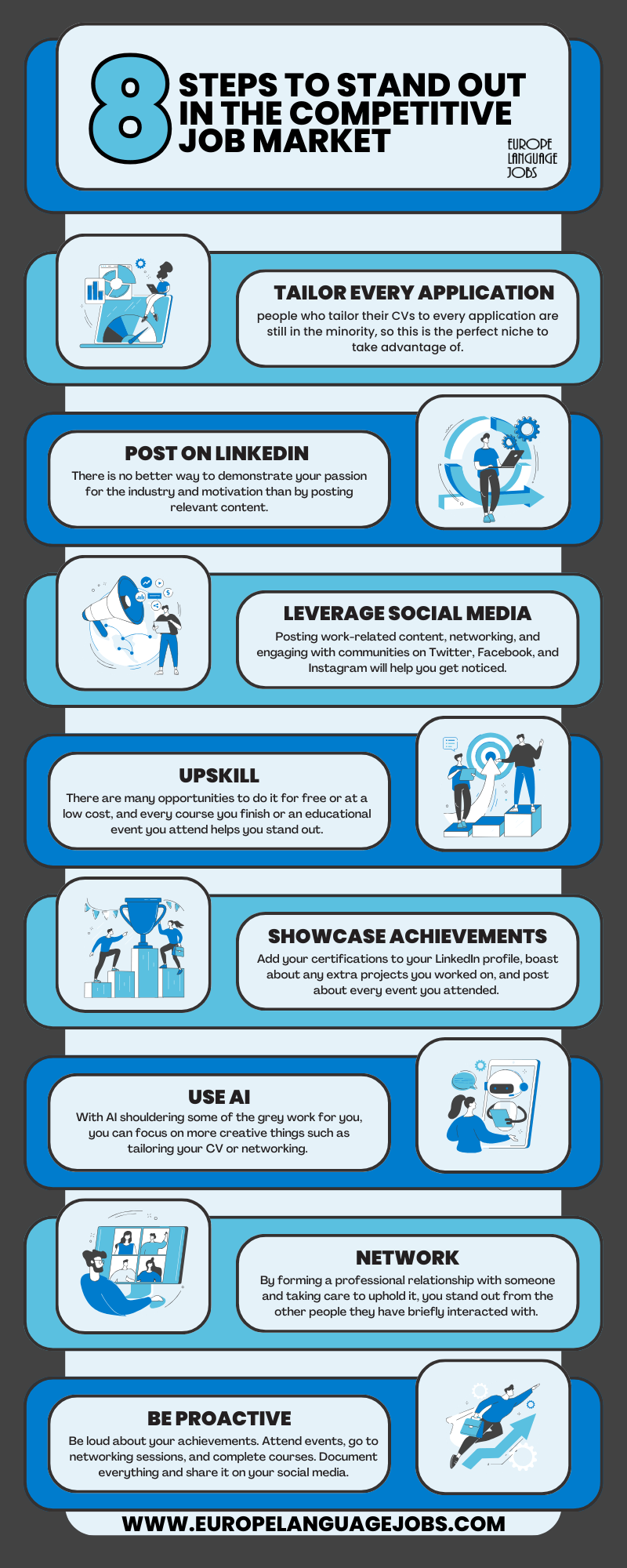 8 STEPS TO STAND OUT IN THE COMPETITIVE JOB MARKET

EUROPE LANGUAGE JOBS

TAILOR EVERY APPLICATION
people who tailor their CVs to every application are still in the minority, so this is the perfect niche to take advantage of.

POST ON LINKEDIN
There is no better way to demonstrate your passion for the industry and motivation than by posting relevant content.

LEVERAGE SOCIAL MEDIA
Posting work-related content, networking, and engaging with communities on Twitter, Facebook, and Instagram will help you get noticed.

UPSKILL
There are many opportunities to do it for free or at a low cost, and every course you finish or an educational event you attend helps you stand out.

SHOWCASE ACHIEVEMENTS
Add your certifications to your LinkedIn profile, boast about any extra projects you worked on, and post about every event you attended.

USE AI
With AI shouldering some of the grey work for you, you can focus on more creative things such as tailoring your CV or networking.

NETWORK
By forming a professional relationship with someone and taking care to uphold it, you stand out from the other people they have briefly interacted with.

BE PROACTIVE
Be loud about your achievements. Attend events, go to networking sessions, and complete courses. Document everything and share it on your social media.

WWW.EUROPELANGUAGEJOBS.COM