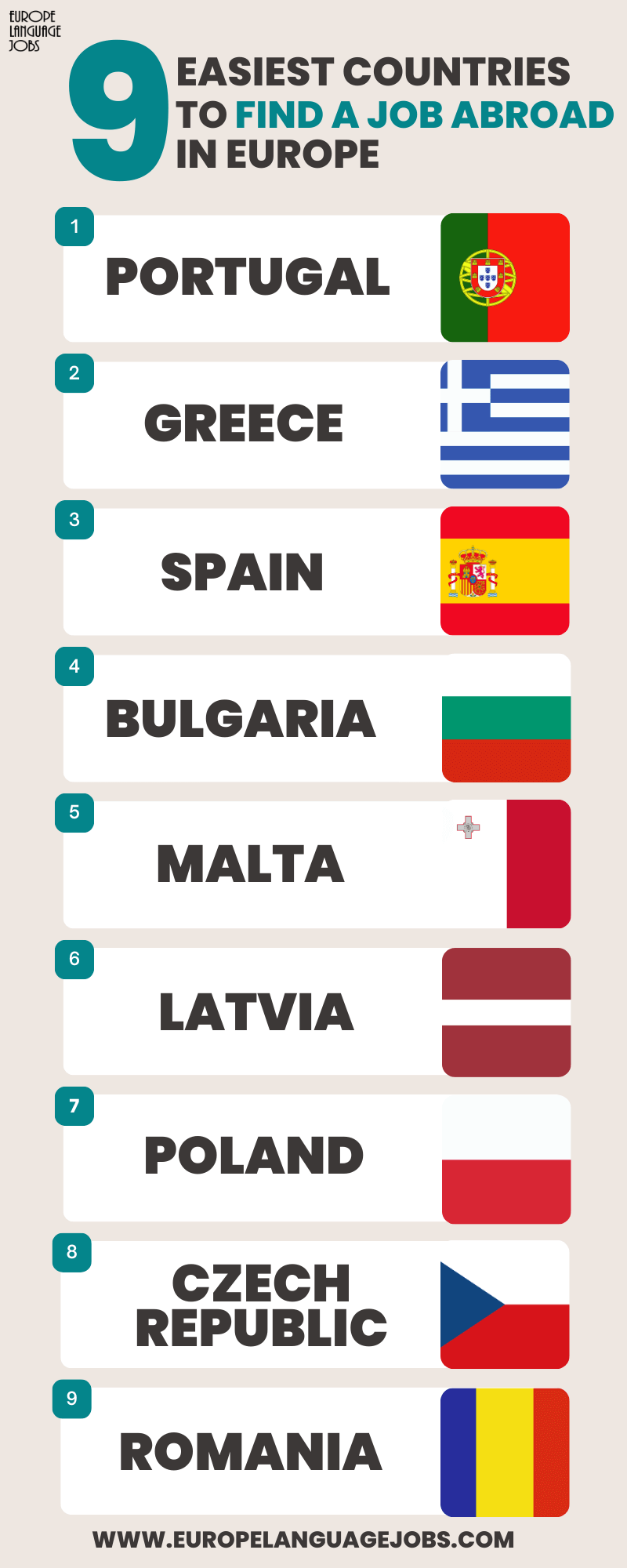 EUROPE LANGUAGE JOBS

9 EASIEST COUNTRIES TO FIND A JOB ABROAD IN EUROPE

1 PORTUGAL

2 GREECE

3 SPAIN

4 BULGARIA

5 MALTA

6 LATVIA

7 POLAND

8 CZECH REPUBLIC

9 ROMANIA

WWW.EUROPELANGUAGEJOBS.COM