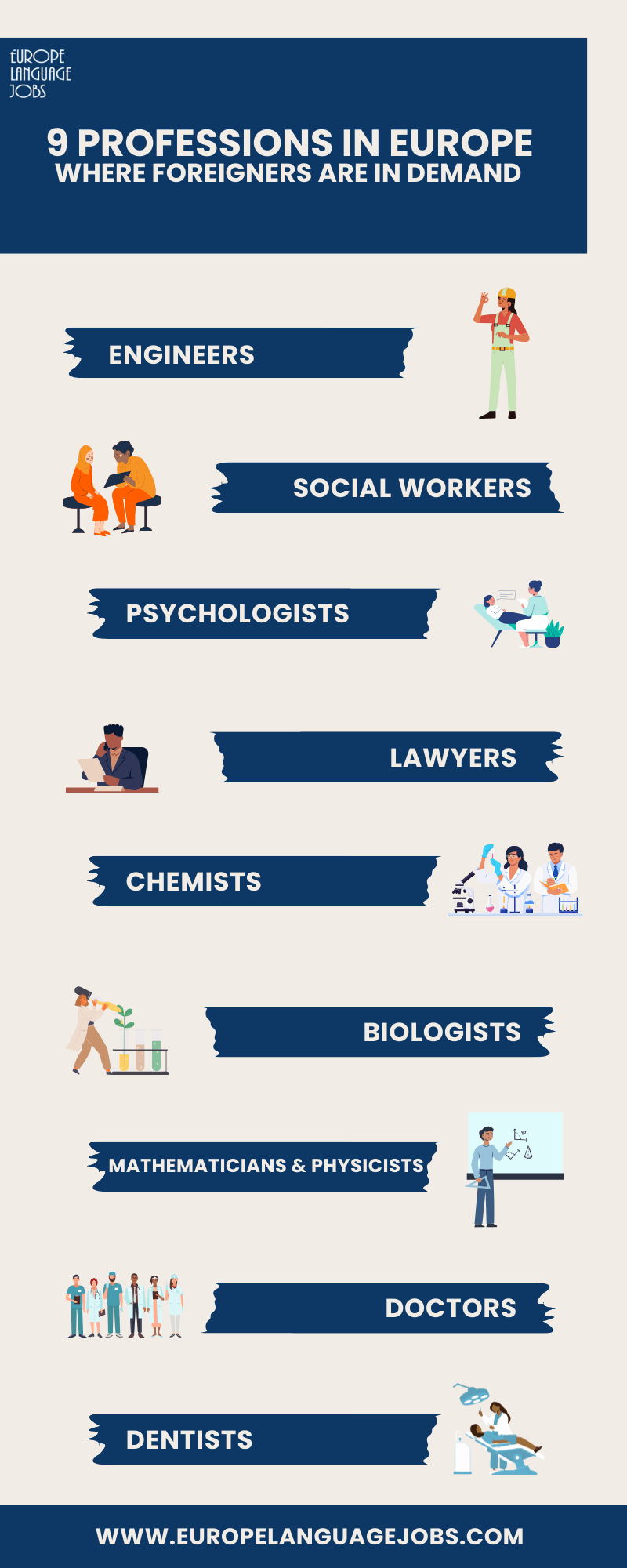 EUROPE LANGUAGE JOBS

9 PROFESSIONS IN EUROPE
WHERE FOREIGNERS ARE IN DEMAND

ENGINEERS

SOCIAL WORKERS

PSYCHOLOGISTS

LAWYERS

CHEMISTS

BIOLOGISTS

MATHEMATICIANS & PHYSICISTS

DOCTORS

DENTISTS

WWW.EUROPELANGUAGEJOBS.COM