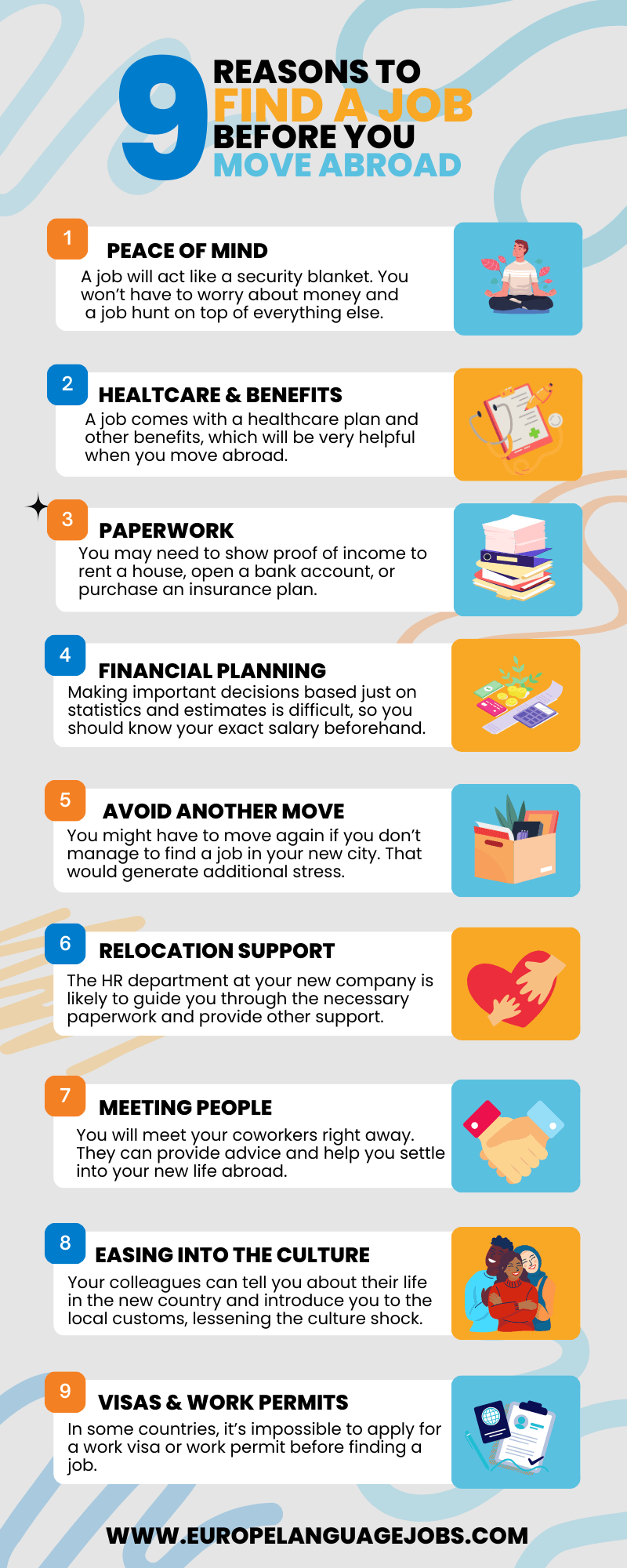 9 REASONS TO FIND A JOB BEFORE YOU MOVE ABROAD

1
PEACE OF MIND
A job will act like a security blanket. You won't have to worry about money and a job hunt on top of everything else.

2
HEALTCARE & BENEFITS
A job comes with a healthcare plan and other benefits, which will be very helpful when you move abroad.

3
PAPERWORK
You may need to show proof of income to rent a house, open a bank account, or purchase an insurance plan.

4
FINANCIAL PLANNING
Making important decisions based just on statistics and estimates is difficult, so you should know your exact salary beforehand.

5
AVOID ANOTHER MOVE
You might have to move again if you don't manage to find a job in your new city. That would generate additional stress.

6
RELOCATION SUPPORT
The HR department at your new company is likely to guide you through the necessary paperwork and provide other support.

7
MEETING PEOPLE
You will meet your coworkers right away. They can provide advice and help you settle into your new life abroad.

8
EASING INTO THE CULTURE
Your colleagues can tell you about their life in the new country and introduce you to the local customs, lessening the culture shock.

9
VISAS & WORK PERMITS
In some countries, it's impossible to apply for a work visa or work permit before finding a job.

WWW.EUROPELANGUAGEJOBS.COM