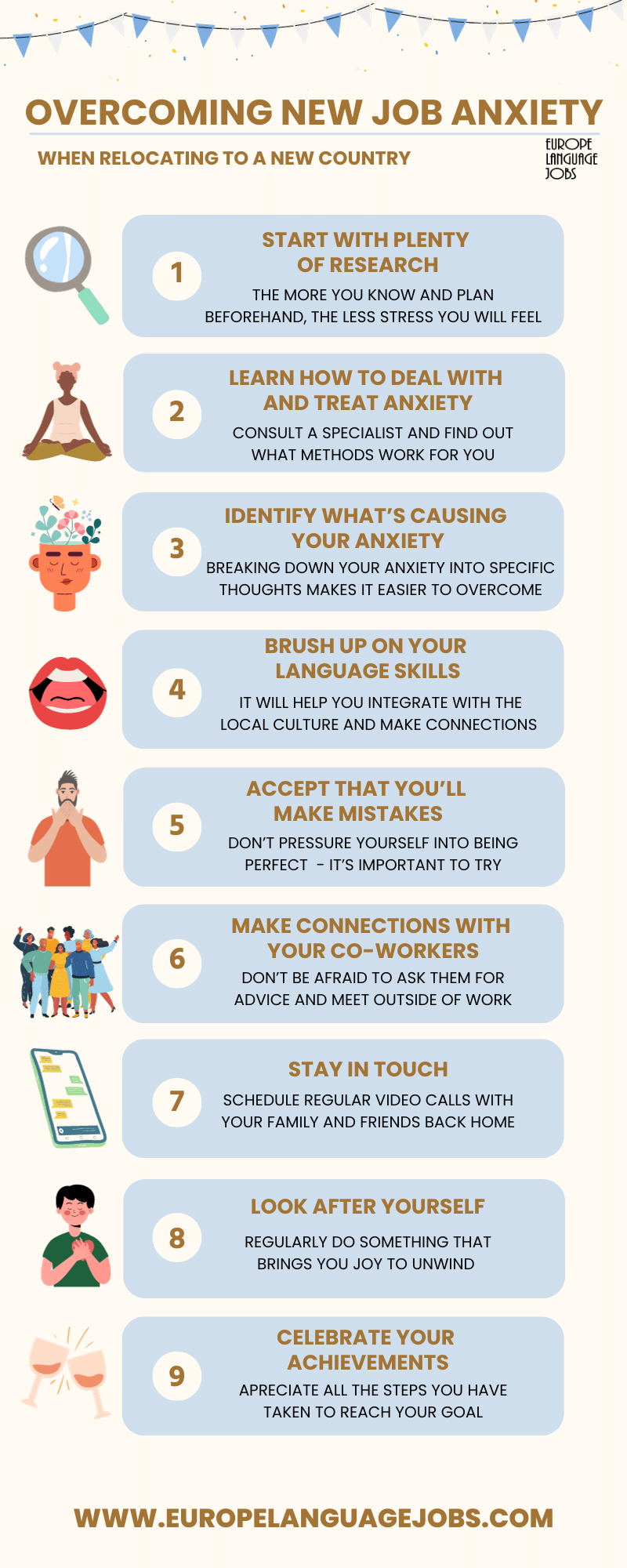 OVERCOMING NEW JOB ANXIETY

WHEN RELOCATING TO A NEW COUNTRY

EUROPE LANGUAGE JOBS

1

START WITH PLENTY OF RESEARCH

THE MORE YOU KNOW AND PLAN BEFOREHAND, THE LESS STRESS YOU WILL FEEL

2

LEARN HOW TO DEAL WITH AND TREAT ANXIETY

CONSULT A SPECIALIST AND FIND OUT WHAT METHODS WORK FOR YOU

3

IDENTIFY WHAT'S CAUSING YOUR ANXIETY

BREAKING DOWN YOUR ANXIETY INTO SPECIFIC THOUGHTS MAKES IT EASIER TO OVERCOME

4

BRUSH UP ON YOUR LANGUAGE SKILLS

IT WILL HELP YOU INTEGRATE WITH THE LOCAL CULTURE AND MAKE CONNECTIONS

5

ACCEPT THAT YOU'LL MAKE MISTAKES

DON'T PRESSURE YOURSELF INTO BEING PERFECT - IT'S IMPORTANT TO TRY

6

MAKE CONNECTIONS WITH YOUR CO-WORKERS

DON'T BE AFRAID TO ASK THEM FOR ADVICE AND MEET OUTSIDE OF WORK

7

STAY IN TOUCH

SCHEDULE REGULAR VIDEO CALLS WITH YOUR FAMILY AND FRIENDS BACK HOME

8

LOOK AFTER YOURSELF

REGULARLY DO SOMETHING THAT BRINGS YOU JOY TO UNWIND

9

CELEBRATE YOUR ACHIEVEMENTS

APRECIATE ALL THE STEPS YOU HAVE TAKEN TO REACH YOUR GOAL

WWW.EUROPELANGUAGEJOBS.COM