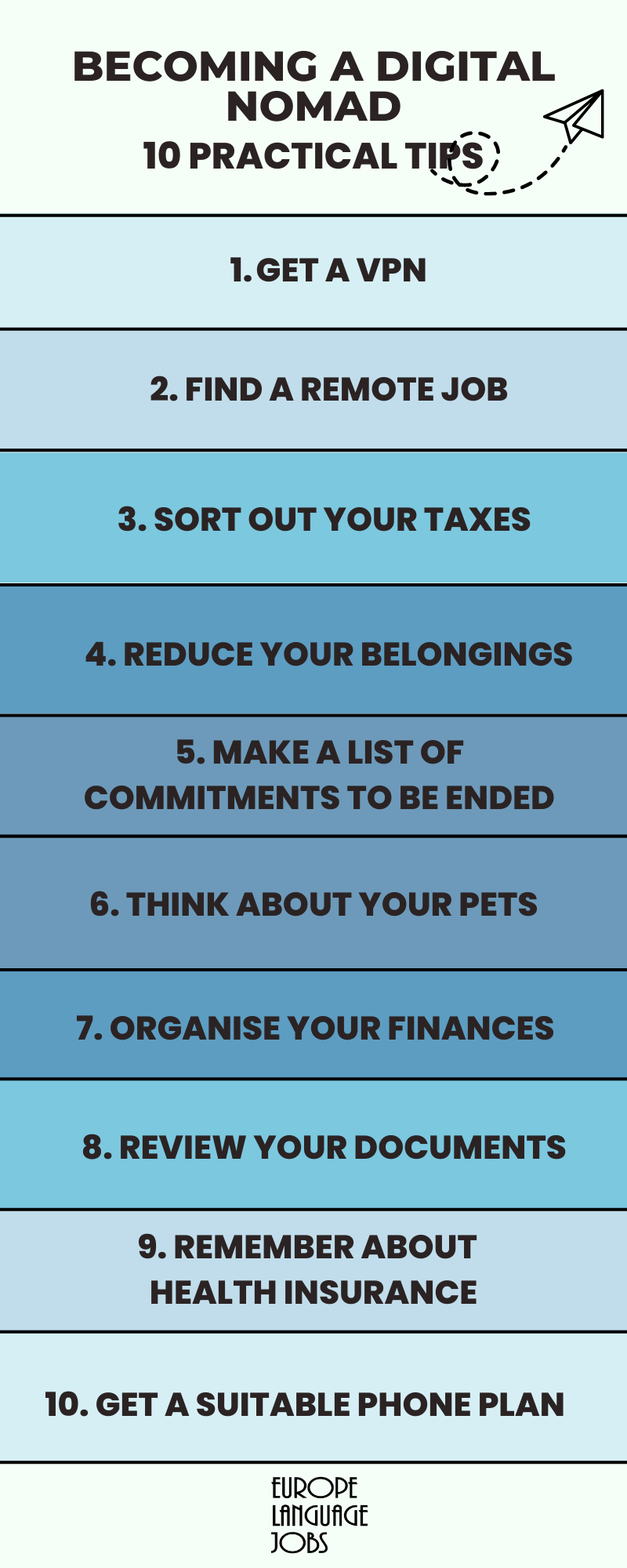 BECOMING A DIGITAL NOMAD
10 PRACTICAL TIPS

1. GET A VPN

2. FIND A REMOTE JOB

3. SORT OUT YOUR TAXES

4. REDUCE YOUR BELONGINGS

5. MAKE A LIST OF COMMITMENTS TO BE ENDED

6. THINK ABOUT YOUR PETS

7. ORGANISE YOUR FINANCES

8. REVIEW YOUR DOCUMENTS

9. REMEMBER ABOUT HEALTH INSURANCE

10. GET A SUITABLE PHONE PLAN

EUROPE LANGUAGE JOBS