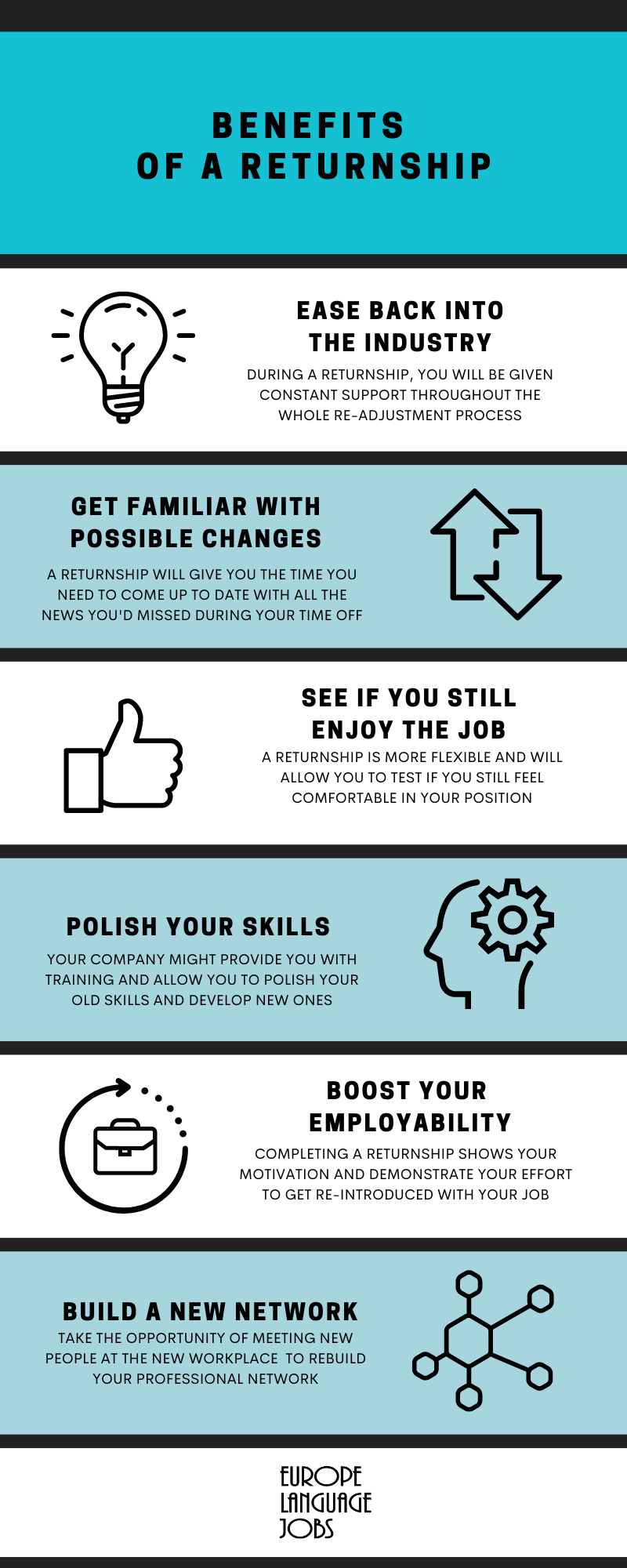 BENEFITS OF A RETURNSHIP

EASE BACK INTO THE INDUSTRY

DURING A RETURNSHIP, YOU WILL BE GIVEN CONSTANT SUPPORT THROUGHOUT THE WHOLE RE-ADJUSTMENT PROCESS

GET FAMILIAR WITH POSSIBLE CHANGES

A RETURNSHIP WILL GIVE YOU THE TIME YOU NEED TO COME UP TO DATE WITH ALL THE NEWS YOU'D MISSED DURING YOUR TIME OFF

SEE IF YOU STILL ENJOY THE JOB

A RETURNSHIP IS MORE FLEXIBLE AND WILL ALLOW YOU TO TEST IF YOU STILL FEEL COMFORTABLE IN YOUR POSITION

POLISH YOUR SKILLS

YOUR COMPANY MIGHT PROVIDE YOU WITH TRAINING AND ALLOW YOU TO POLISH YOUR OLD SKILLS AND DEVELOP NEW ONES

BOOST YOUR EMPLOYABILITY

COMPLETING A RETURNSHIP SHOWS YOUR MOTIVATION AND DEMONSTRATE YOUR EFFORT TO GET RE-INTRODUCED WITH YOUR JOB

BUILD A NEW NETWORK

TAKE THE OPPORTUNITY OF MEETING NEW PEOPLE AT THE NEW WORKPLACE TO REBUILD YOUR PROFESSIONAL NETWORK

EUROPE LANGUAGE JOBS