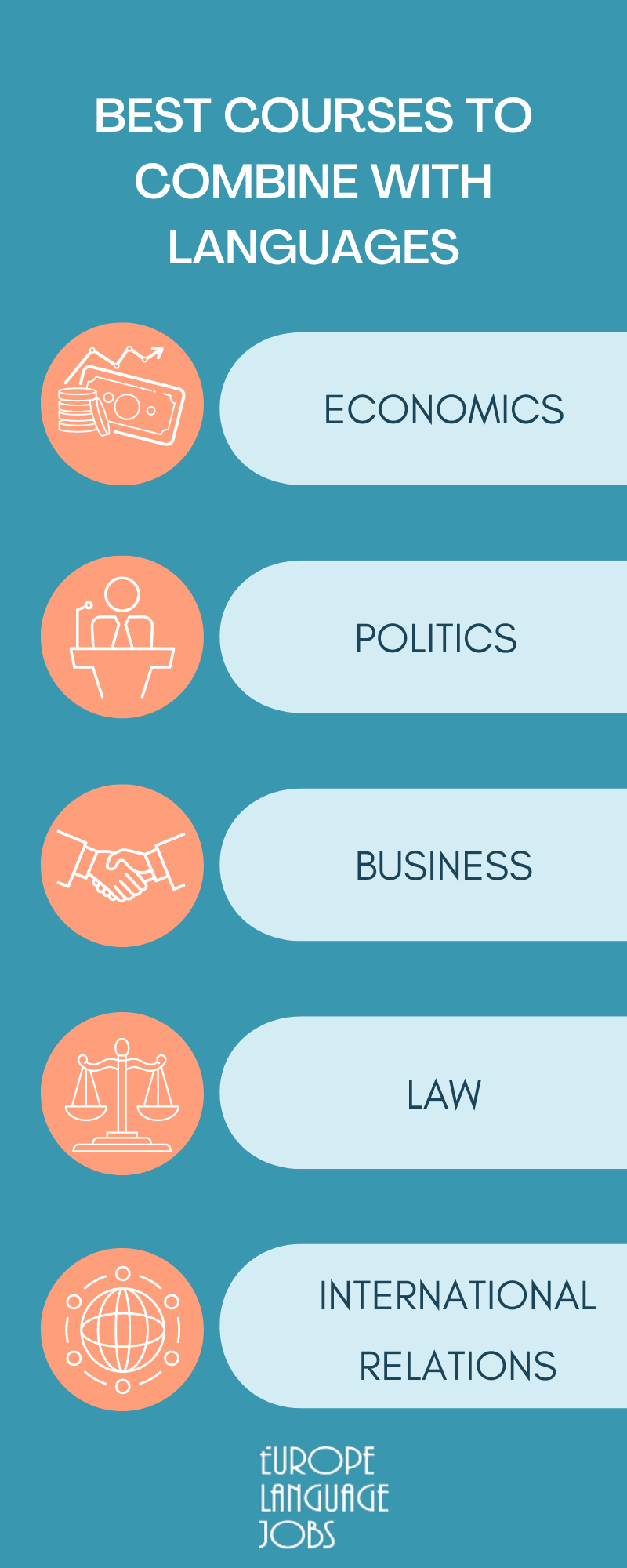 BEST COURSES TO COMBINE WITH LANGUAGES

ECONOMICS

POLITICS

BUSINESS

LAW

INTERNATIONAL RELATIONS

EUROPE LANGUAGE JOBS