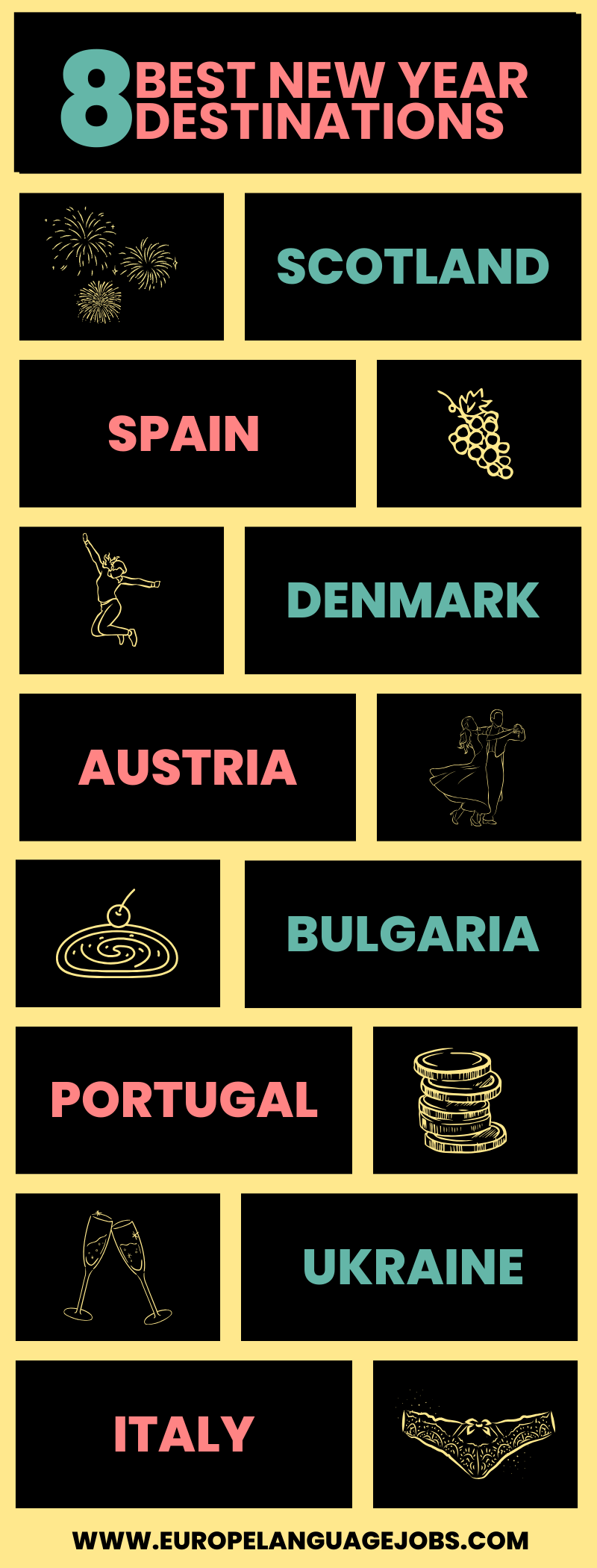 8 BEST NEW YEAR DESTINATIONS

SCOTLAND

SPAIN

DENMARK

AUSTRIA

BULGARIA

PORTUGAL

UKRAINE

ITALY

WWW.EUROPELANGUAGEJOBS.COM