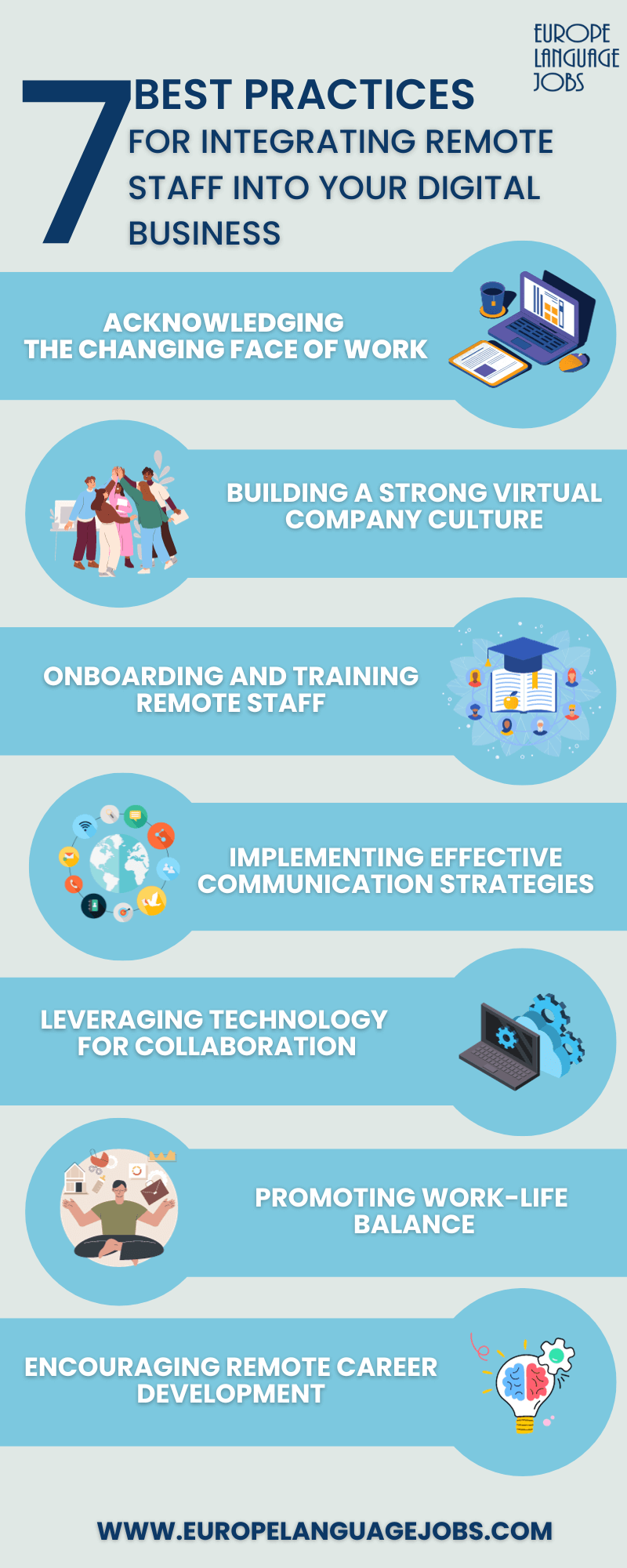 EUROPE LANGUAGE JOBS

7 BEST PRACTICES FOR INTEGRATING REMOTE STAFF INTO YOUR DIGITAL BUSINESS

ACKNOWLEDGING THE CHANGING FACE OF WORK

BUILDING A STRONG VIRTUAL COMPANY CULTURE

ONBOARDING AND TRAINING REMOTE STAFF

IMPLEMENTING EFFECTIVE COMMUNICATION STRATEGIES

LEVERAGING TECHNOLOGY FOR COLLABORATION

PROMOTING WORK-LIFE BALANCE

ENCOURAGING REMOTE CAREER DEVELOPMENT

WWW.EUROPELANGUAGEJOBS.COM