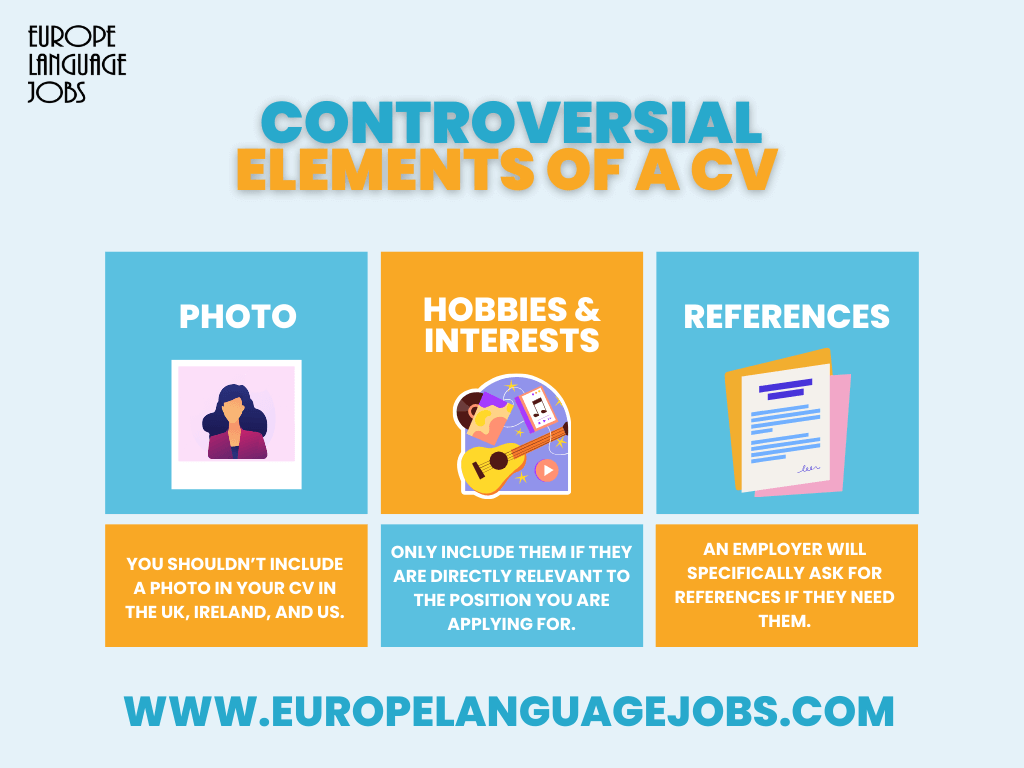 EUROPE LANGUAGE JOBS

CONTROVERSIAL ELEMENTS OF A CV

PHOTO

YOU SHOULDN'T INCLUDE A PHOTO IN YOUR CV IN THE UK, IRELAND, AND US.

HOBBIES & INTERESTS

ONLY INCLUDE THEM IF THEY ARE DIRECTLY RELEVANT TO THE POSITION YOU ARE APPLYING FOR.

REFERENCES

AN EMPLOYER WILL SPECIFICALLY ASK FOR REFERENCES IF THEY NEED THEM.

WWW.EUROPELANGUAGEJOBS.COM