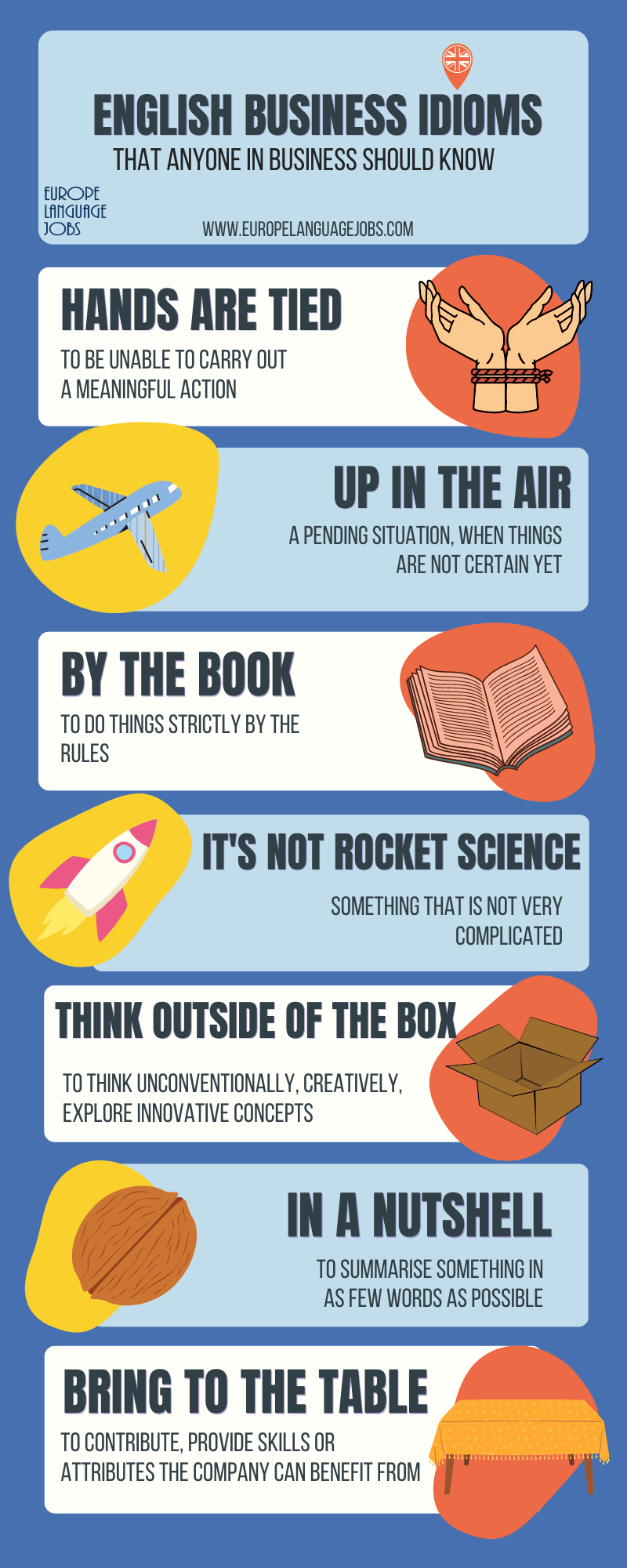 ENGLISH BUSINESS IDIOMS
THAT ANYONE IN BUSINESS SHOULD KNOW

EUROPE LANGUAGE JOBS

WWW.EUROPELANGUAGEJOBS.COM

HANDS ARE TIED
TO BE UNABLE TO CARRY OUT A MEANINGFUL ACTION

UP IN THE AIR
A PENDING SITUATION, WHEN THINGS ARE NOT CERTAIN YET

BY THE BOOK
TO DO THINGS STRICTLY BY THE RULES

IT'S NOT ROCKET SCIENCE
SOMETHING THAT IS NOT VERY COMPLICATED

THINK OUTSIDE OF THE BOX
TO THINK UNCONVENTIONALLY, CREATIVELY, EXPLORE INNOVATIVE CONCEPTS

IN A NUTSHELL
TO SUMMARISE SOMETHING IN AS FEW WORDS AS POSSIBLE

BRING TO THE TABLE
TO CONTRIBUTE, PROVIDE SKILLS OR ATTRIBUTES THE COMPANY CAN BENEFIT FROM