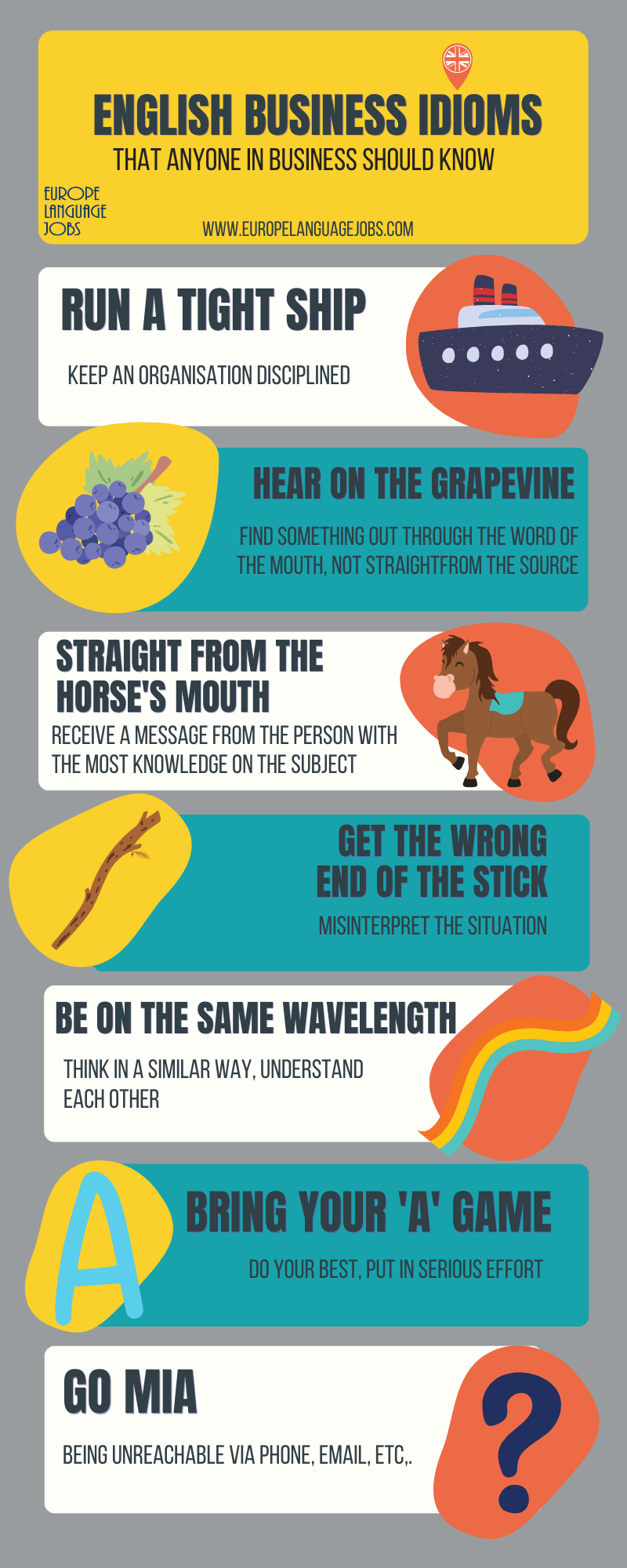 ENGLISH BUSINESS IDIOMS
THAT ANYONE IN BUSINESS SHOULD KNOW

EUROPE
LANGUAGE
JOBS

WWW.EUROPELANGUAGEJOBS.COM

RUN A TIGHT SHIP
KEEP AN ORGANISATION DISCIPLINED

HEAR ON THE GRAPEVINE
FIND SOMETHING OUT THROUGH THE WORD OF THE MOUTH, NOT STRAIGHTFROM THE SOURCE

STRAIGHT FROM THE HORSE'S MOUTH
RECEIVE A MESSAGE FROM THE PERSON WITH THE MOST KNOWLEDGE ON THE SUBJECT

GET THE WRONG END OF THE STICK
MISINTERPRET THE SITUATION

BE ON THE SAME WAVELENGTH
THINK IN A SIMILAR WAY, UNDERSTAND EACH OTHER

A

BRING YOUR 'A' GAME
DO YOUR BEST, PUT IN SERIOUS EFFORT

GO MIA
BEING UNREACHABLE VIA PHONE, EMAIL, ETC,.

?