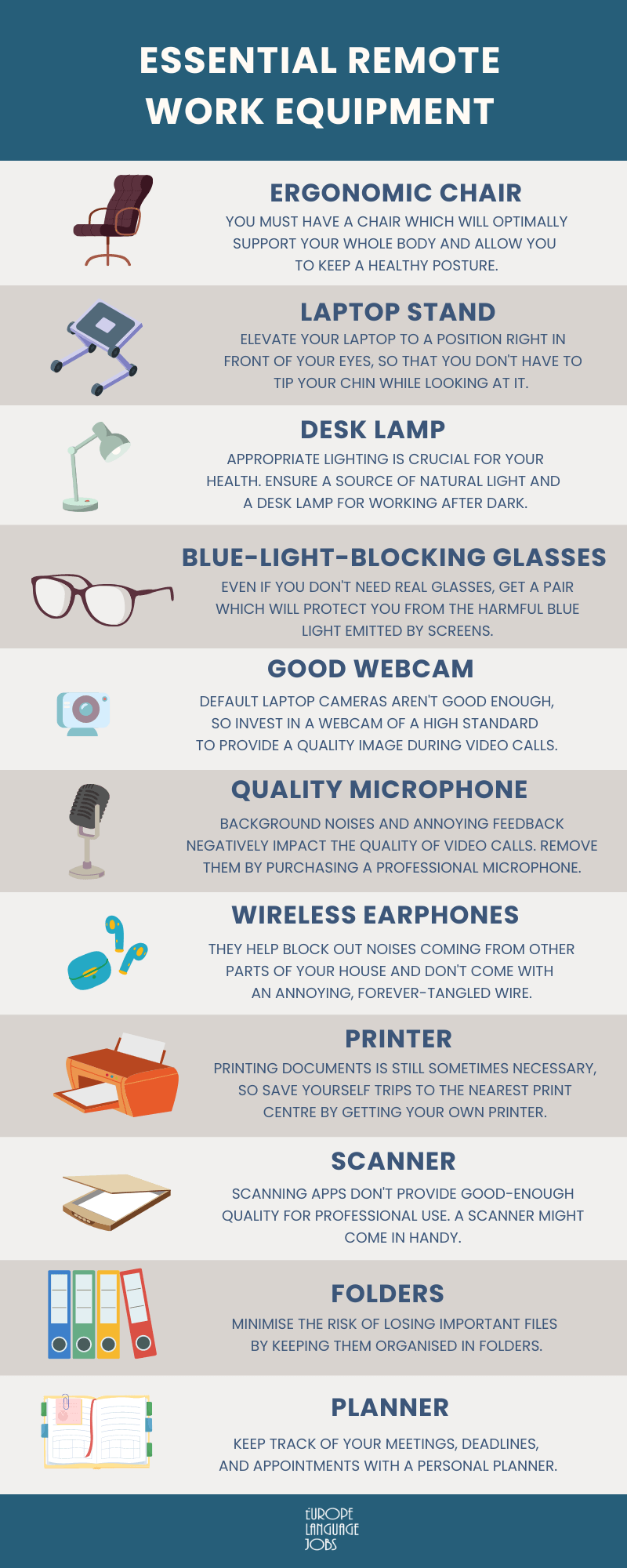 ESSENTIAL REMOTE WORK EQUIPMENT

ERGONOMIC CHAIR

YOU MUST HAVE A CHAIR WHICH WILL OPTIMALLY SUPPORT YOUR WHOLE BODY AND ALLOW YOU TO KEEP A HEALTHY POSTURE.

LAPTOP STAND

ELEVATE YOUR LAPTOP TO A POSITION RIGHT IN FRONT OF YOUR EYES, SO THAT YOU DON'T HAVE TO TIP YOUR CHIN WHILE LOOKING AT IT.

DESK LAMP

APPROPRIATE LIGHTING IS CRUCIAL FOR YOUR HEALTH. ENSURE A SOURCE OF NATURAL LIGHT AND A DESK LAMP FOR WORKING AFTER DARK.

BLUE-LIGHT-BLOCKING GLASSES

EVEN IF YOU DON'T NEED REAL GLASSES, GET A PAIR WHICH WILL PROTECT YOU FROM THE HARMFUL BLUE LIGHT EMITTED BY SCREENS.

GOOD WEBCAM

DEFAULT LAPTOP CAMERAS AREN'T GOOD ENOUGH, SO INVEST IN A WEBCAM OF A HIGH STANDARD TO PROVIDE A QUALITY IMAGE DURING VIDEO CALLS.

QUALITY MICROPHONE

BACKGROUND NOISES AND ANNOYING FEEDBACK NEGATIVELY IMPACT THE QUALITY OF VIDEO CALLS. REMOVE THEM BY PURCHASING A PROFESSIONAL MICROPHONE.

WIRELESS EARPHONES

THEY HELP BLOCK OUT NOISES COMING FROM OTHER PARTS OF YOUR HOUSE AND DON'T COME WITH AN ANNOYING, FOREVER-TANGLED WIRE.

PRINTER

PRINTING DOCUMENTS IS STILL SOMETIMES NECESSARY, SO SAVE YOURSELF TRIPS TO THE NEAREST PRINT CENTRE BY GETTING YOUR OWN PRINTER.

SCANNER

SCANNING APPS DON'T PROVIDE GOOD-ENOUGH QUALITY FOR PROFESSIONAL USE. A SCANNER MIGHT COME IN HANDY.

FOLDERS

MINIMISE THE RISK OF LOSING IMPORTANT FILES BY KEEPING THEM ORGANISED IN FOLDERS.

PLANNER

KEEP TRACK OF YOUR MEETINGS, DEADLINES, AND APPOINTMENTS WITH A PERSONAL PLANNER.

EUROPE LANGUAGE JOBS