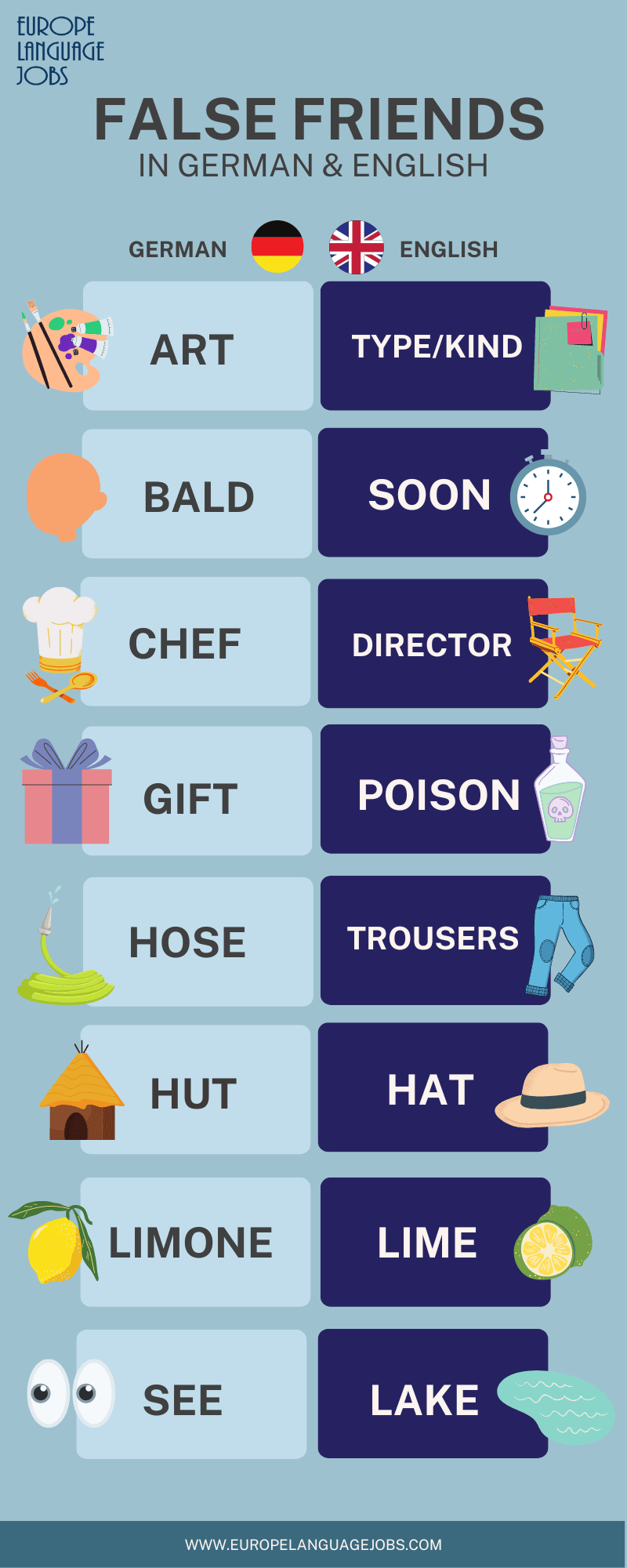 EUROPE LANGUAGE JOBS

FALSE FRIENDS
IN GERMAN & ENGLISH

| GERMAN | ENGLISH |
|---|---|
| ART | TYPE/KIND |
| BALD | SOON |
| CHEF | DIRECTOR |
| GIFT | POISON |
| HOSE | TROUSERS |
| HUT | HAT |
| LIMONE | LIME |
| SEE | LAKE |

WWW.EUROPELANGUAGEJOBS.COM