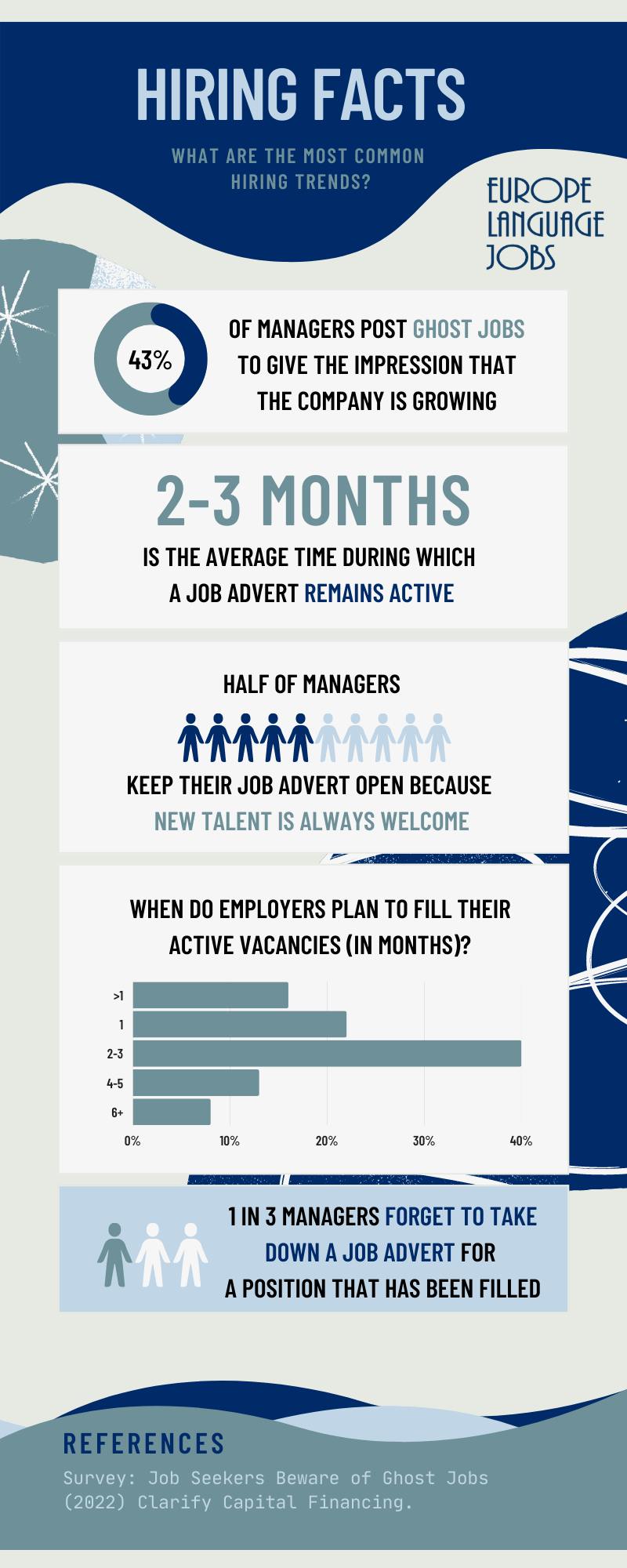 HIRING FACTS

WHAT ARE THE MOST COMMON HIRING TRENDS?

EUROPE LANGUAGE JOBS

43%

OF MANAGERS POST GHOST JOBS TO GIVE THE IMPRESSION THAT THE COMPANY IS GROWING

2-3 MONTHS

IS THE AVERAGE TIME DURING WHICH A JOB ADVERT REMAINS ACTIVE

HALF OF MANAGERS

KEEP THEIR JOB ADVERT OPEN BECAUSE NEW TALENT IS ALWAYS WELCOME

WHEN DO EMPLOYERS PLAN TO FILL THEIR ACTIVE VACANCIES (IN MONTHS)?

>1
1
2-3
4-5
6+

0%
10%
20%
30%
40%

1 IN 3 MANAGERS FORGET TO TAKE DOWN A JOB ADVERT FOR A POSITION THAT HAS BEEN FILLED

REFERENCES

Survey: Job Seekers Beware of Ghost Jobs (2022) Clarify Capital Financing.