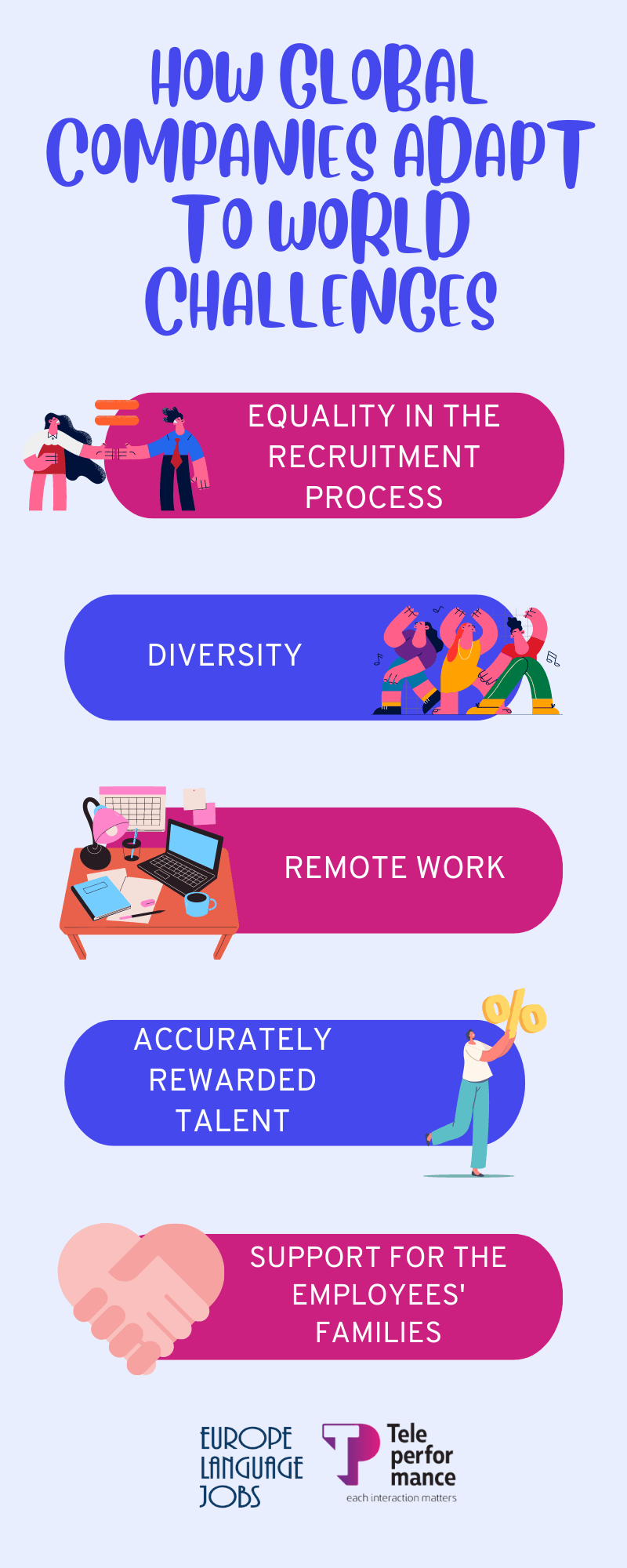 HOW GLOBAL COMPANIES ADAPT TO WORLD CHALLENGES

EQUALITY IN THE RECRUITMENT PROCESS

DIVERSITY

REMOTE WORK

ACCURATELY REWARDED TALENT

%

SUPPORT FOR THE EMPLOYEES' FAMILIES

EUROPE LANGUAGE JOBS

Tele perfor mance
each interaction matters