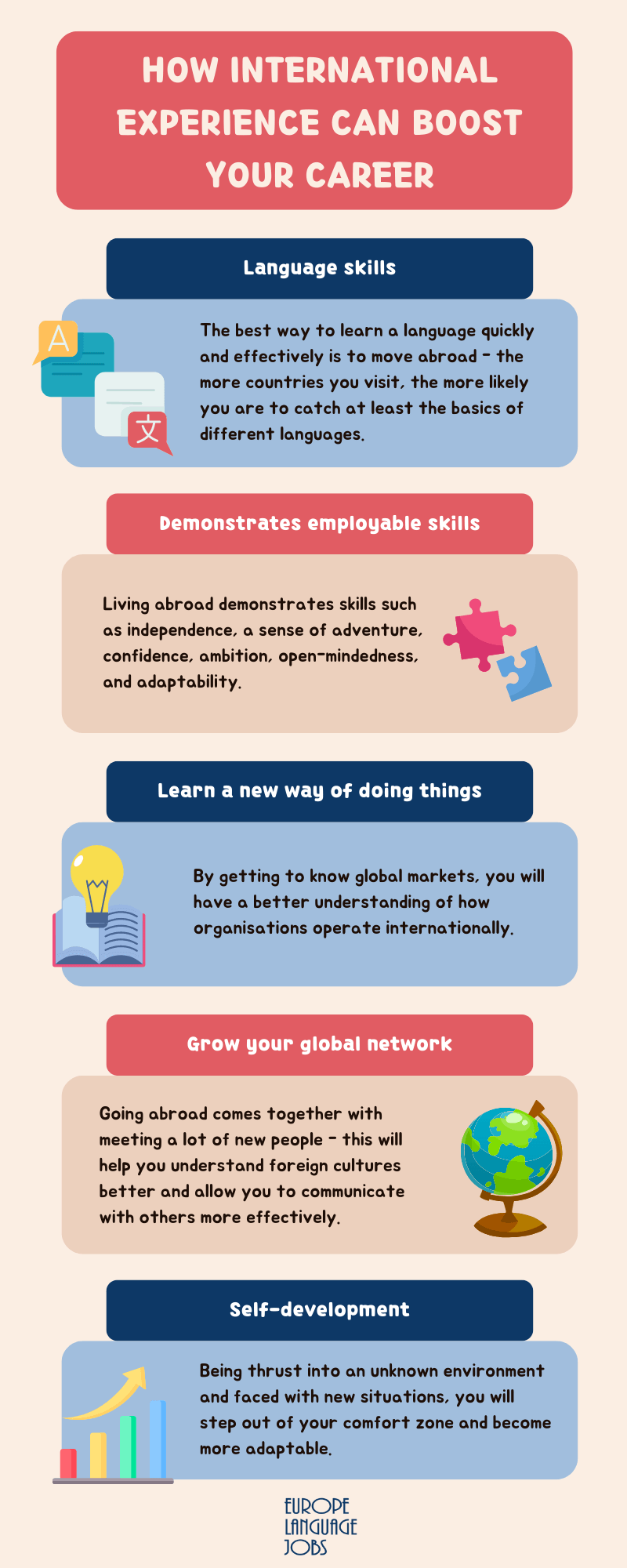 HOW INTERNATIONAL EXPERIENCE CAN BOOST YOUR CAREER

Language skills

A

文

The best way to learn a language quickly and effectively is to move abroad - the more countries you visit, the more likely you are to catch at least the basics of different languages.

Demonstrates employable skills

Living abroad demonstrates skills such as independence, a sense of adventure, confidence, ambition, open-mindedness, and adaptability.

Learn a new way of doing things

By getting to know global markets, you will have a better understanding of how organisations operate internationally.

Grow your global network

Going abroad comes together with meeting a lot of new people - this will help you understand foreign cultures better and allow you to communicate with others more effectively.

Self-development

Being thrust into an unknown environment and faced with new situations, you will step out of your comfort zone and become more adaptable.

EUROPE LANGUAGE JOBS