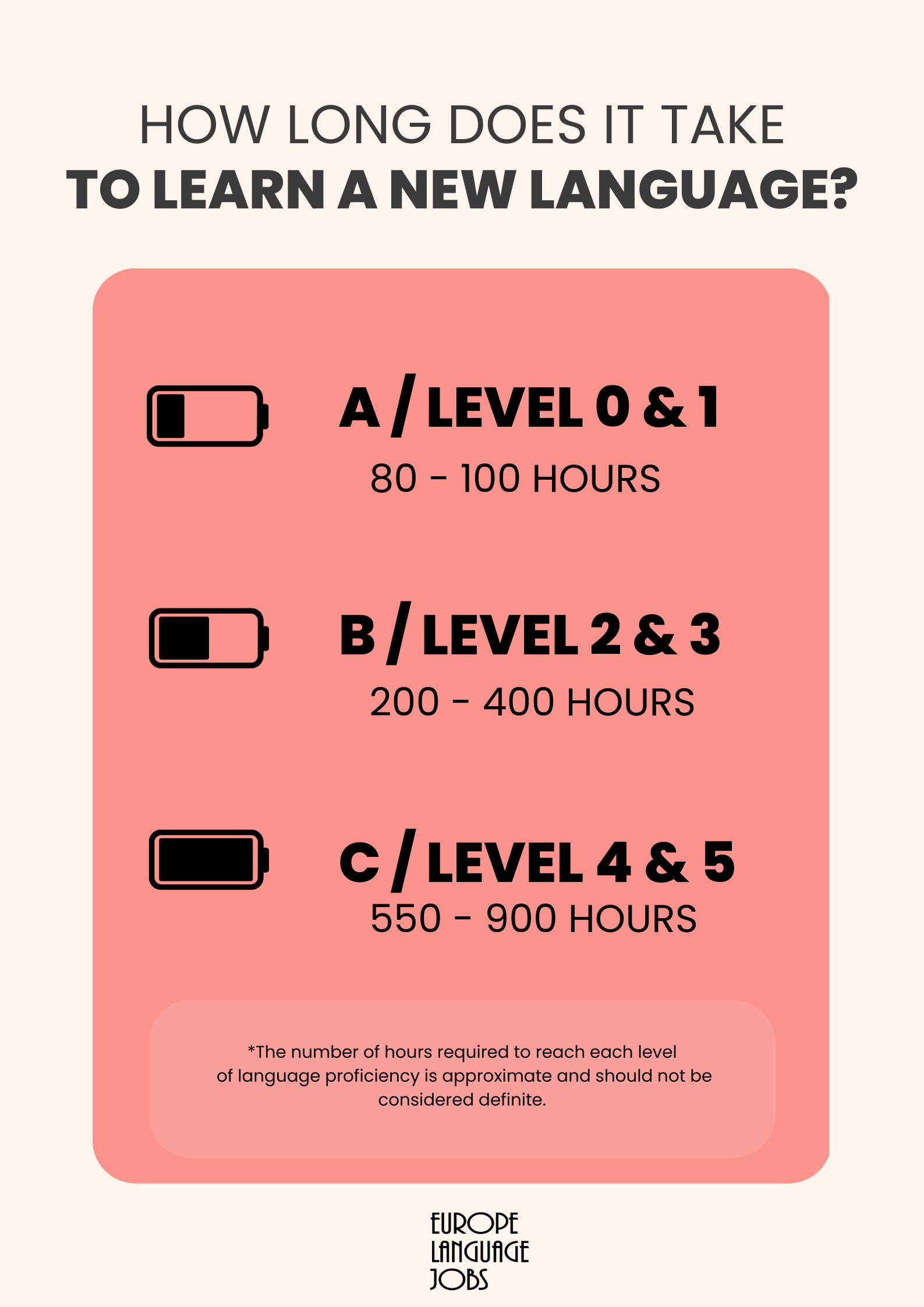 HOW LONG DOES IT TAKE
TO LEARN A NEW LANGUAGE?

A / LEVEL 0 & 1
80 - 100 HOURS

B / LEVEL 2 & 3
200 - 400 HOURS

C / LEVEL 4 & 5
550 - 900 HOURS

*The number of hours required to reach each level of language proficiency is approximate and should not be considered definite.

EUROPE
LANGUAGE
JOBS