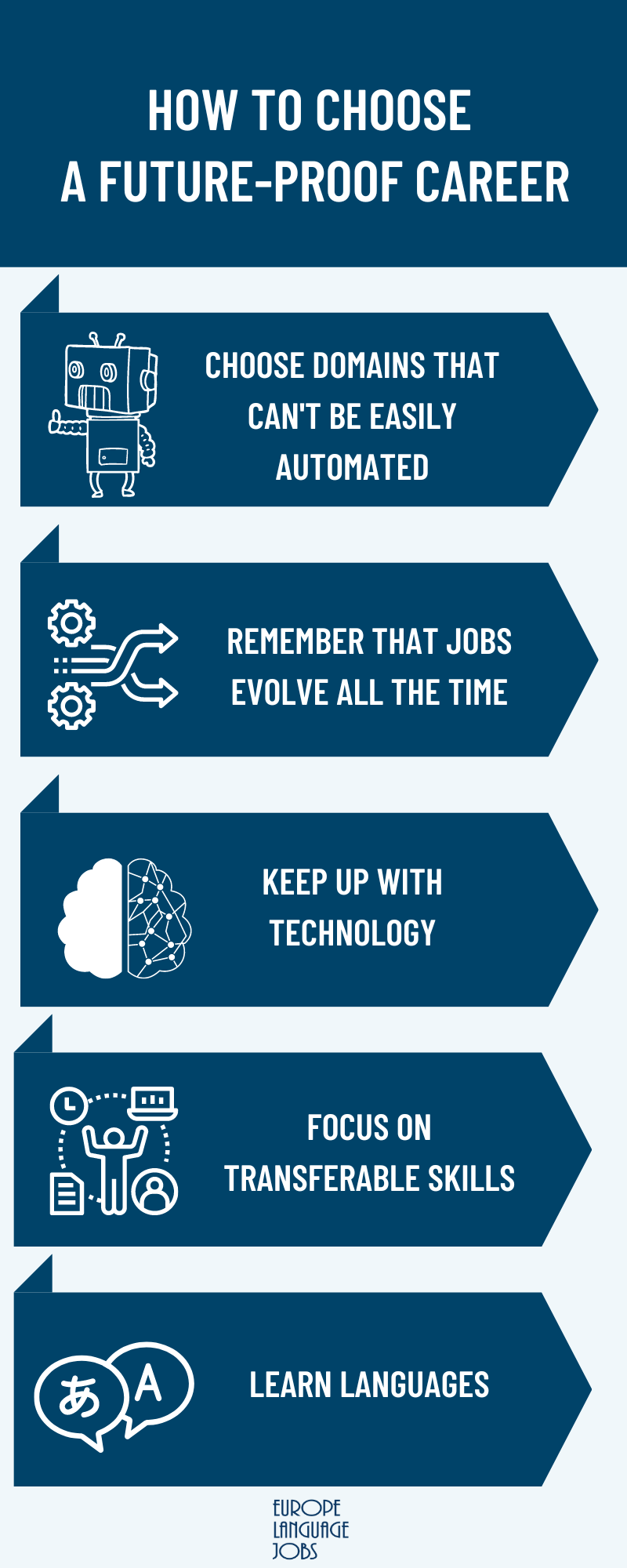 HOW TO CHOOSE A FUTURE-PROOF CAREER

CHOOSE DOMAINS THAT CAN'T BE EASILY AUTOMATED

REMEMBER THAT JOBS EVOLVE ALL THE TIME

KEEP UP WITH TECHNOLOGY

FOCUS ON TRANSFERABLE SKILLS

あ A

LEARN LANGUAGES

EUROPE LANGUAGE JOBS