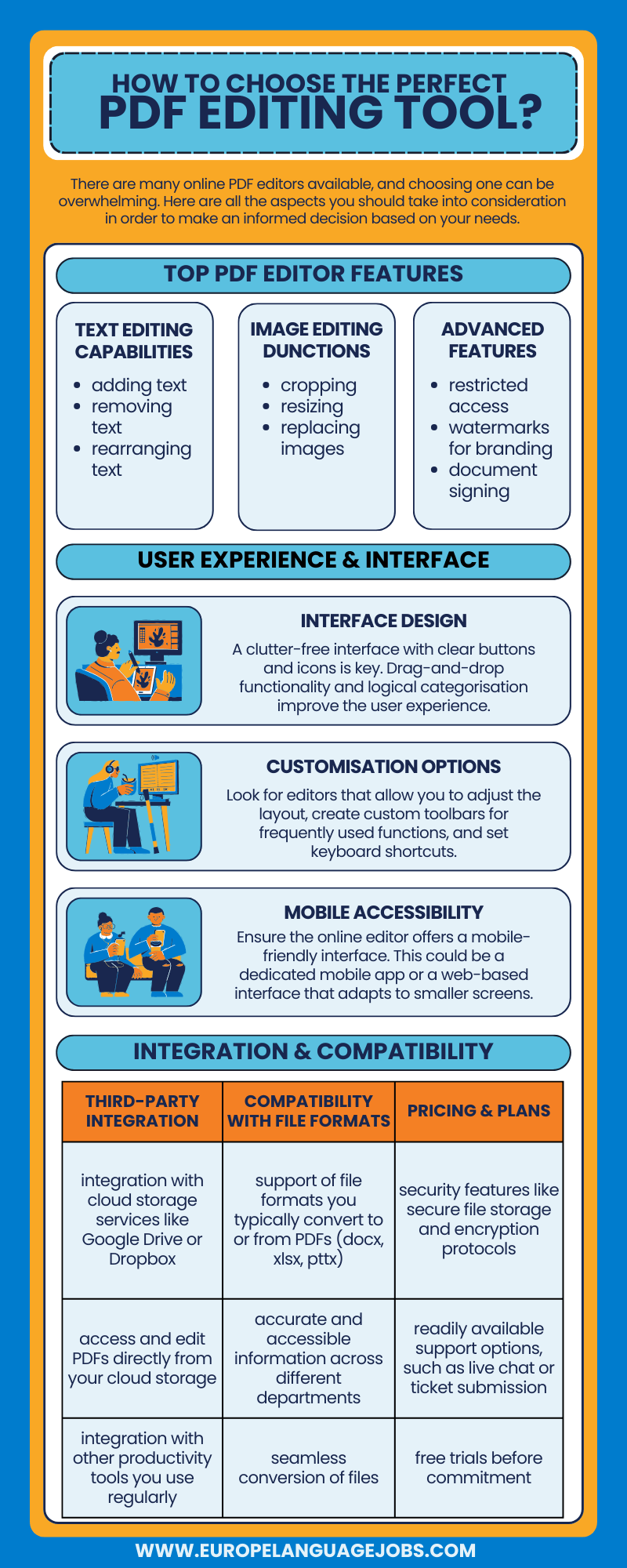 HOW TO CHOOSE THE PERFECT
PDF EDITING TOOL?

There are many online PDF editors available, and choosing one can be overwhelming. Here are all the aspects you should take into consideration in order to make an informed decision based on your needs.

TOP PDF EDITOR FEATURES

TEXT EDITING CAPABILITIES
- adding text
- removing text
- rearranging text

IMAGE EDITING DUNCTIONS
- cropping
- resizing
- replacing images

ADVANCED FEATURES
- restricted access
- watermarks for branding
- document signing

USER EXPERIENCE & INTERFACE

INTERFACE DESIGN
A clutter-free interface with clear buttons and icons is key. Drag-and-drop functionality and logical categorisation improve the user experience.

CUSTOMISATION OPTIONS
Look for editors that allow you to adjust the layout, create custom toolbars for frequently used functions, and set keyboard shortcuts.

MOBILE ACCESSIBILITY
Ensure the online editor offers a mobile-friendly interface. This could be a dedicated mobile app or a web-based interface that adapts to smaller screens.

INTEGRATION & COMPATIBILITY

| THIRD-PARTY INTEGRATION | COMPATIBILITY WITH FILE FORMATS | PRICING & PLANS |
|---|---|---|
| integration with cloud storage services like Google Drive or Dropbox | support of file formats you typically convert to or from PDFs (docx, xlsx, pttx) | security features like secure file storage and encryption protocols |
| access and edit PDFs directly from your cloud storage | accurate and accessible information across different departments | readily available support options, such as live chat or ticket submission |
| integration with other productivity tools you use regularly | seamless conversion of files | free trials before commitment |

WWW.EUROPELANGUAGEJOBS.COM