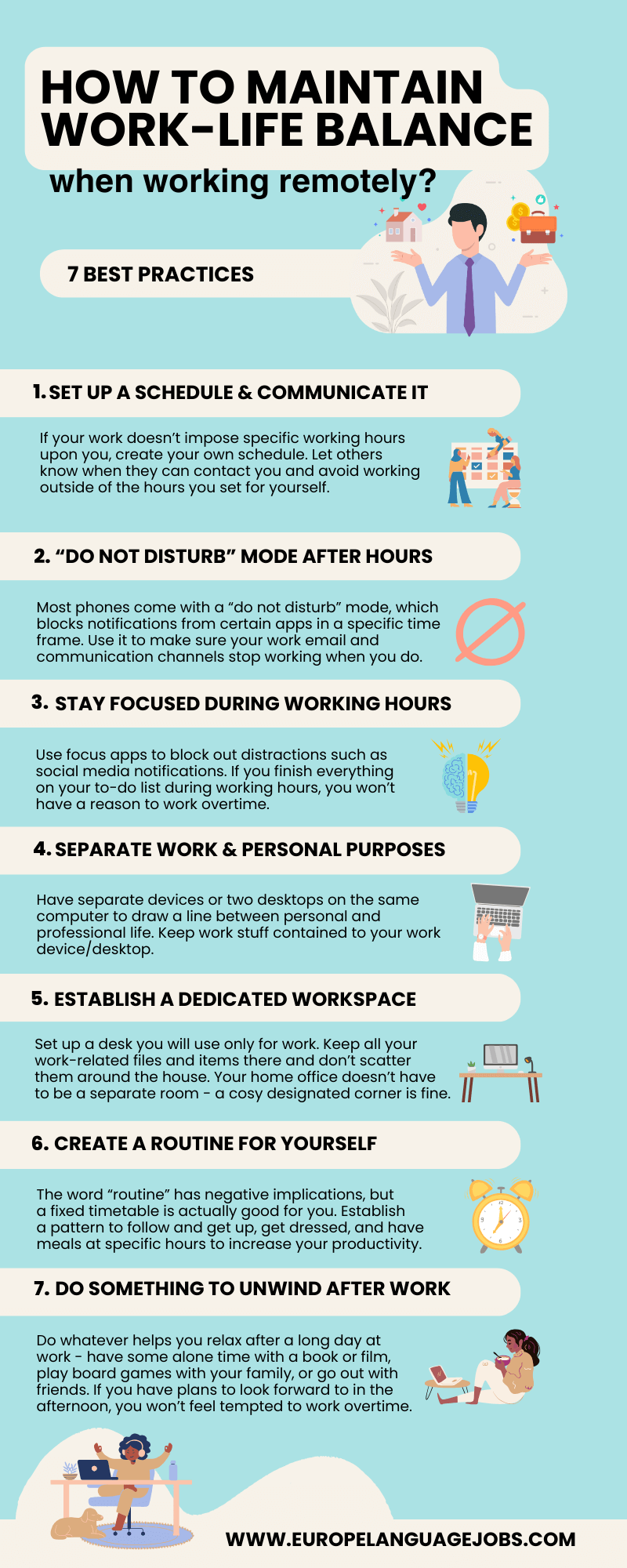 HOW TO MAINTAIN WORK-LIFE BALANCE
when working remotely?

7 BEST PRACTICES

1. SET UP A SCHEDULE & COMMUNICATE IT

If your work doesn't impose specific working hours upon you, create your own schedule. Let others know when they can contact you and avoid working outside of the hours you set for yourself.

2. "DO NOT DISTURB" MODE AFTER HOURS

Most phones come with a "do not disturb" mode, which blocks notifications from certain apps in a specific time frame. Use it to make sure your work email and communication channels stop working when you do.

3. STAY FOCUSED DURING WORKING HOURS

Use focus apps to block out distractions such as social media notifications. If you finish everything on your to-do list during working hours, you won't have a reason to work overtime.

4. SEPARATE WORK & PERSONAL PURPOSES

Have separate devices or two desktops on the same computer to draw a line between personal and professional life. Keep work stuff contained to your work device/desktop.

5. ESTABLISH A DEDICATED WORKSPACE

Set up a desk you will use only for work. Keep all your work-related files and items there and don't scatter them around the house. Your home office doesn't have to be a separate room - a cosy designated corner is fine.

6. CREATE A ROUTINE FOR YOURSELF

The word "routine" has negative implications, but a fixed timetable is actually good for you. Establish a pattern to follow and get up, get dressed, and have meals at specific hours to increase your productivity.

7. DO SOMETHING TO UNWIND AFTER WORK

Do whatever helps you relax after a long day at work - have some alone time with a book or film, play board games with your family, or go out with friends. If you have plans to look forward to in the afternoon, you won't feel tempted to work overtime.

WWW.EUROPELANGUAGEJOBS.COM