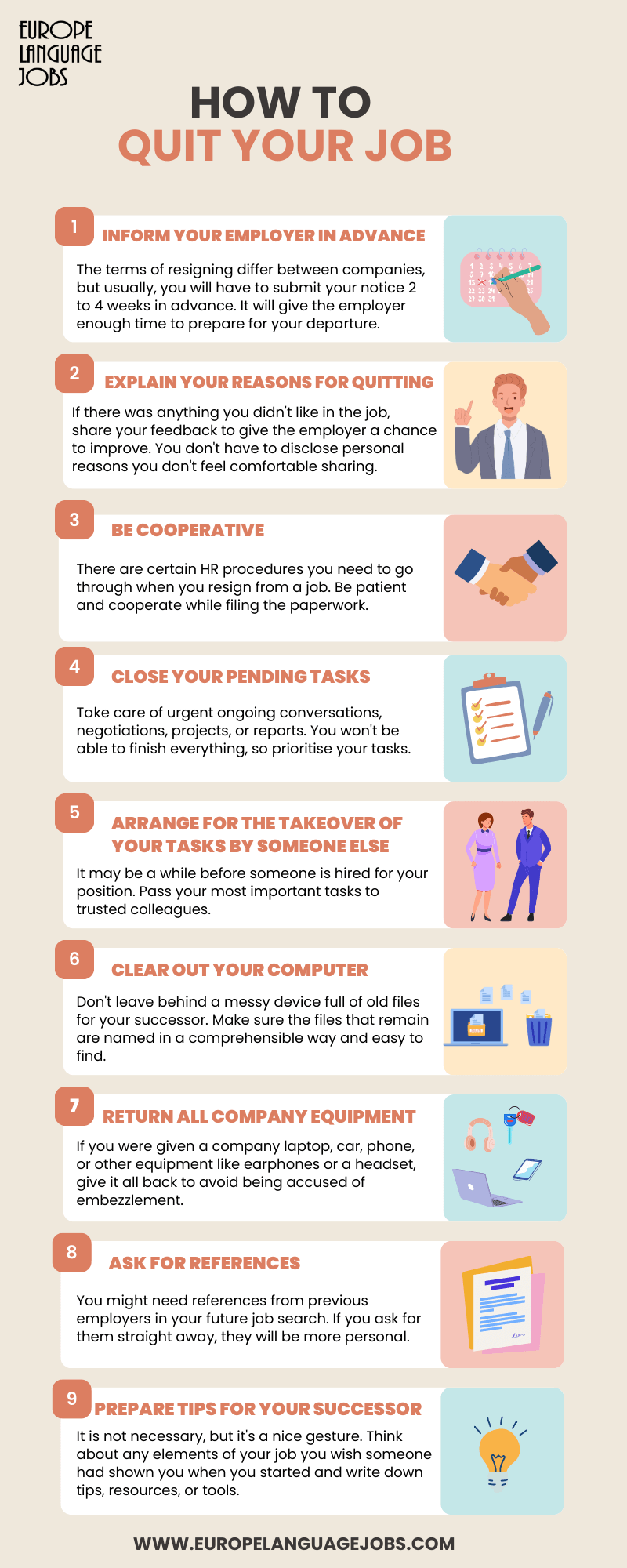 EUROPE LANGUAGE JOBS

HOW TO
QUIT YOUR JOB

1
INFORM YOUR EMPLOYER IN ADVANCE
The terms of resigning differ between companies, but usually, you will have to submit your notice 2 to 4 weeks in advance. It will give the employer enough time to prepare for your departure.

2
EXPLAIN YOUR REASONS FOR QUITTING
If there was anything you didn't like in the job, share your feedback to give the employer a chance to improve. You don't have to disclose personal reasons you don't feel comfortable sharing.

3
BE COOPERATIVE
There are certain HR procedures you need to go through when you resign from a job. Be patient and cooperate while filing the paperwork.

4
CLOSE YOUR PENDING TASKS
Take care of urgent ongoing conversations, negotiations, projects, or reports. You won't be able to finish everything, so prioritise your tasks.

5
ARRANGE FOR THE TAKEOVER OF YOUR TASKS BY SOMEONE ELSE
It may be a while before someone is hired for your position. Pass your most important tasks to trusted colleagues.

6
CLEAR OUT YOUR COMPUTER
Don't leave behind a messy device full of old files for your successor. Make sure the files that remain are named in a comprehensible way and easy to find.

7
RETURN ALL COMPANY EQUIPMENT
If you were given a company laptop, car, phone, or other equipment like earphones or a headset, give it all back to avoid being accused of embezzlement.

8
ASK FOR REFERENCES
You might need references from previous employers in your future job search. If you ask for them straight away, they will be more personal.

9
PREPARE TIPS FOR YOUR SUCCESSOR
It is not necessary, but it's a nice gesture. Think about any elements of your job you wish someone had shown you when you started and write down tips, resources, or tools.

WWW.EUROPELANGUAGEJOBS.COM