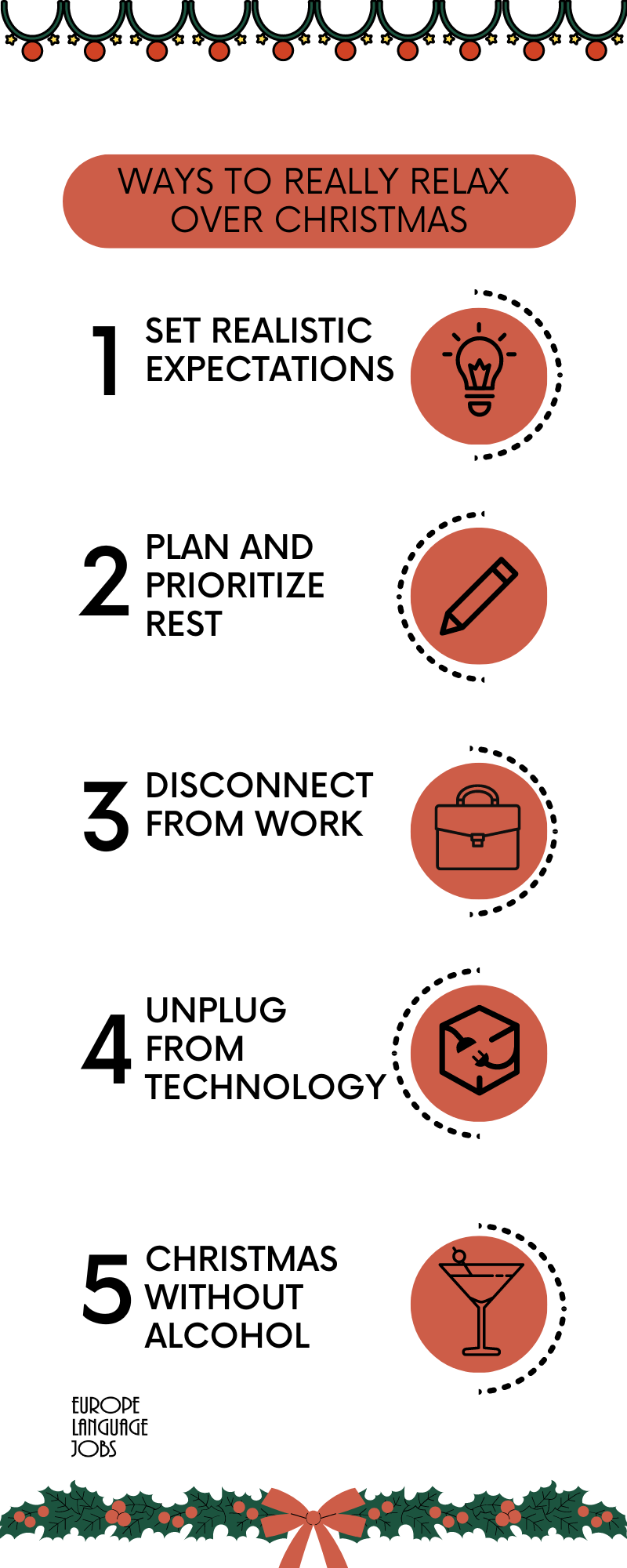 WAYS TO REALLY RELAX OVER CHRISTMAS

1 SET REALISTIC EXPECTATIONS

2 PLAN AND PRIORITIZE REST

3 DISCONNECT FROM WORK

4 UNPLUG FROM TECHNOLOGY

5 CHRISTMAS WITHOUT ALCOHOL

EUROPE LANGUAGE JOBS