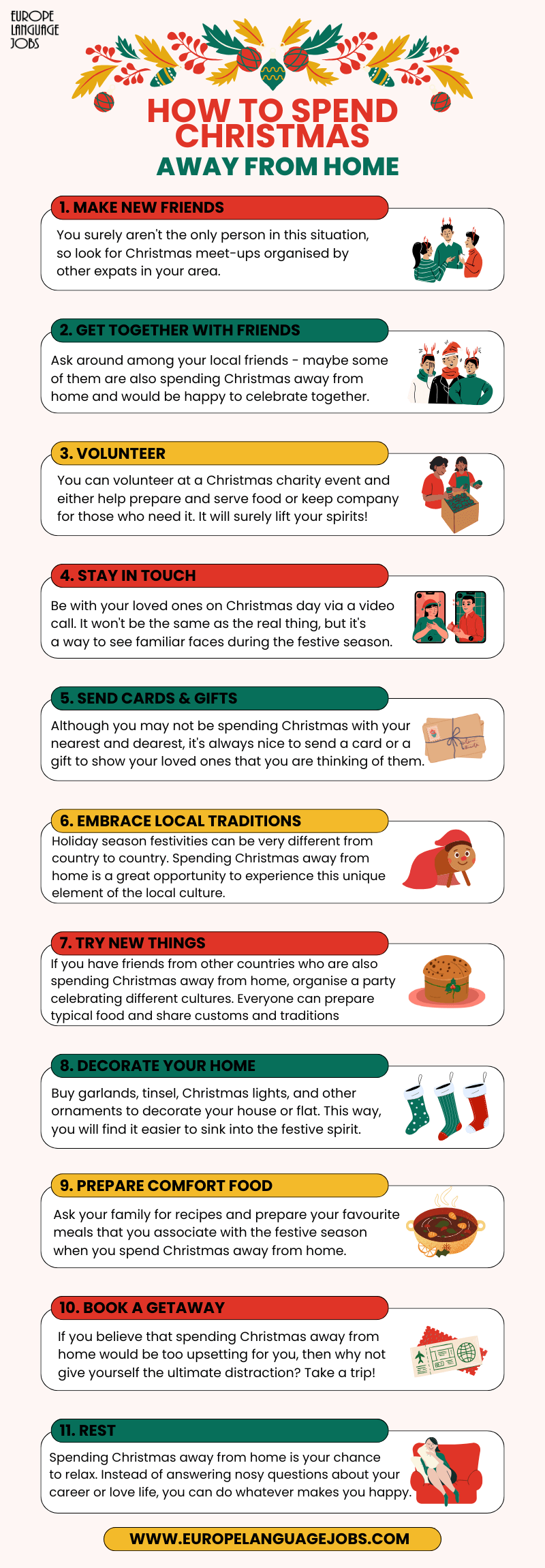 EUROPE LANGUAGE JOBS

HOW TO SPEND CHRISTMAS AWAY FROM HOME

1. MAKE NEW FRIENDS

You surely aren't the only person in this situation, so look for Christmas meet-ups organised by other expats in your area.

2. GET TOGETHER WITH FRIENDS

Ask around among your local friends - maybe some of them are also spending Christmas away from home and would be happy to celebrate together.

3. VOLUNTEER

You can volunteer at a Christmas charity event and either help prepare and serve food or keep company for those who need it. It will surely lift your spirits!

4. STAY IN TOUCH

Be with your loved ones on Christmas day via a video call. It won't be the same as the real thing, but it's a way to see familiar faces during the festive season.

5. SEND CARDS & GIFTS

Although you may not be spending Christmas with your nearest and dearest, it's always nice to send a card or a gift to show your loved ones that you are thinking of them.

6. EMBRACE LOCAL TRADITIONS

Holiday season festivities can be very different from country to country. Spending Christmas away from home is a great opportunity to experience this unique element of the local culture.

7. TRY NEW THINGS

If you have friends from other countries who are also spending Christmas away from home, organise a party celebrating different cultures. Everyone can prepare typical food and share customs and traditions

8. DECORATE YOUR HOME

Buy garlands, tinsel, Christmas lights, and other ornaments to decorate your house or flat. This way, you will find it easier to sink into the festive spirit.

9. PREPARE COMFORT FOOD

Ask your family for recipes and prepare your favourite meals that you associate with the festive season when you spend Christmas away from home.

10. BOOK A GETAWAY

If you believe that spending Christmas away from home would be too upsetting for you, then why not give yourself the ultimate distraction? Take a trip!

11. REST

Spending Christmas away from home is your chance to relax. Instead of answering nosy questions about your career or love life, you can do whatever makes you happy.

WWW.EUROPELANGUAGEJOBS.COM