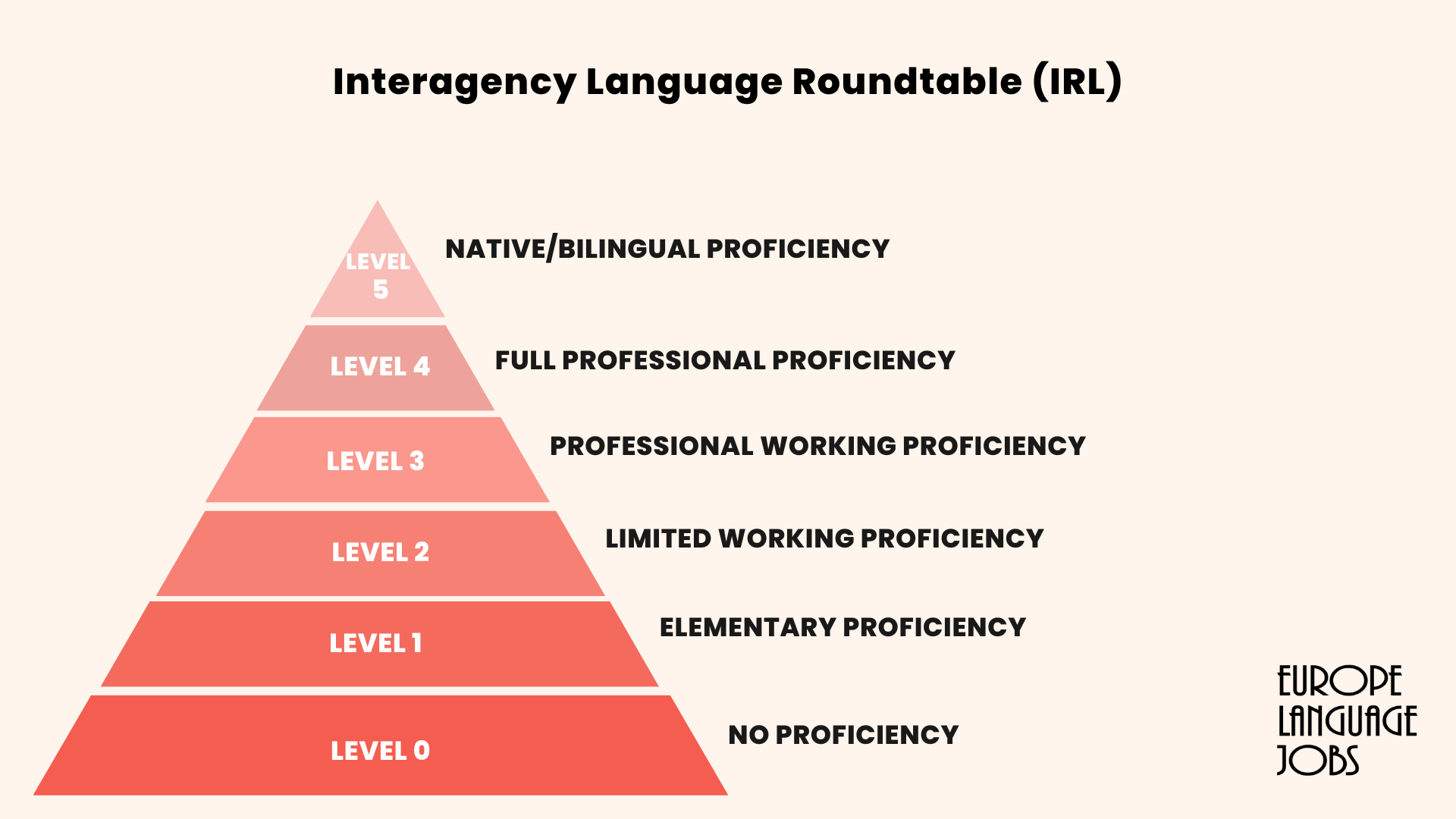 Interagency Language Roundtable (IRL)

LEVEL 5
NATIVE/BILINGUAL PROFICIENCY

LEVEL 4
FULL PROFESSIONAL PROFICIENCY

LEVEL 3
PROFESSIONAL WORKING PROFICIENCY

LEVEL 2
LIMITED WORKING PROFICIENCY

LEVEL 1
ELEMENTARY PROFICIENCY

LEVEL 0
NO PROFICIENCY

EUROPE LANGUAGE JOBS