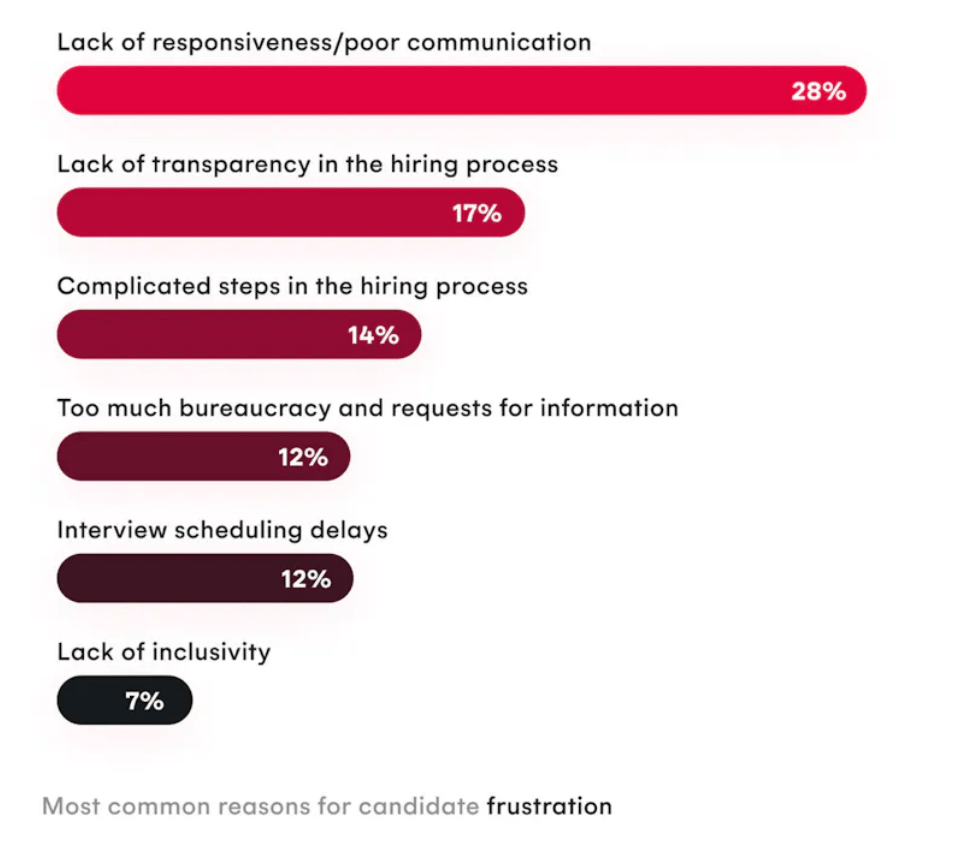 Lack of responsiveness/poor communication
28%

Lack of transparency in the hiring process
17%

Complicated steps in the hiring process
14%

Too much bureaucracy and requests for information
12%

Interview scheduling delays
12%

Lack of inclusivity
7%

Most common reasons for candidate frustration