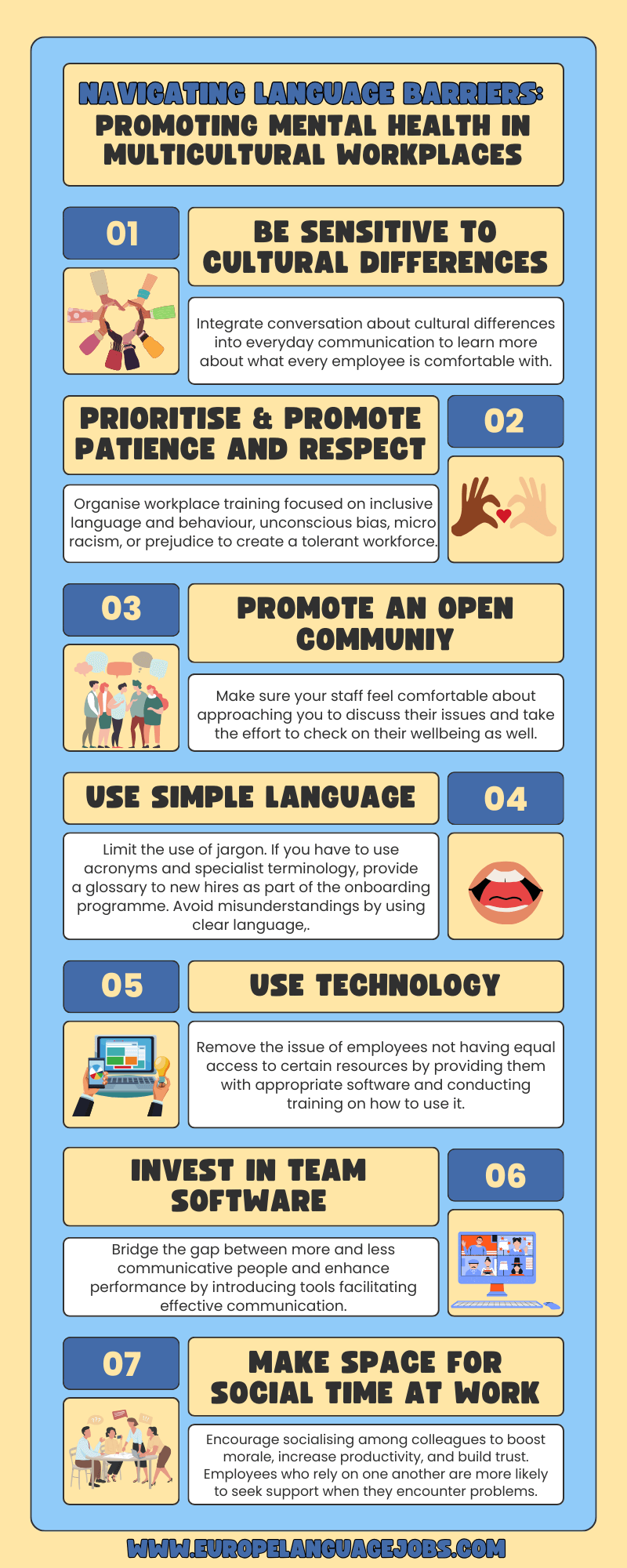 NAVIGATING LANGUAGE BARRIERS: PROMOTING MENTAL HEALTH IN MULTICULTURAL WORKPLACES

01

BE SENSITIVE TO CULTURAL DIFFERENCES

Integrate conversation about cultural differences into everyday communication to learn more about what every employee is comfortable with.

PRIORITISE & PROMOTE PATIENCE AND RESPECT

02

Organise workplace training focused on inclusive language and behaviour, unconscious bias, micro racism, or prejudice to create a tolerant workforce.

03

PROMOTE AN OPEN COMMUNIY

Make sure your staff feel comfortable about approaching you to discuss their issues and take the effort to check on their wellbeing as well.

USE SIMPLE LANGUAGE

04

Limit the use of jargon. If you have to use acronyms and specialist terminology, provide a glossary to new hires as part of the onboarding programme. Avoid misunderstandings by using clear language,.

05

USE TECHNOLOGY

Remove the issue of employees not having equal access to certain resources by providing them with appropriate software and conducting training on how to use it.

INVEST IN TEAM SOFTWARE

06

Bridge the gap between more and less communicative people and enhance performance by introducing tools facilitating effective communication.

07

MAKE SPACE FOR SOCIAL TIME AT WORK

Encourage socialising among colleagues to boost morale, increase productivity, and build trust. Employees who rely on one another are more likely to seek support when they encounter problems.

WWW.EUROPELANGUAGEJOBS.COM