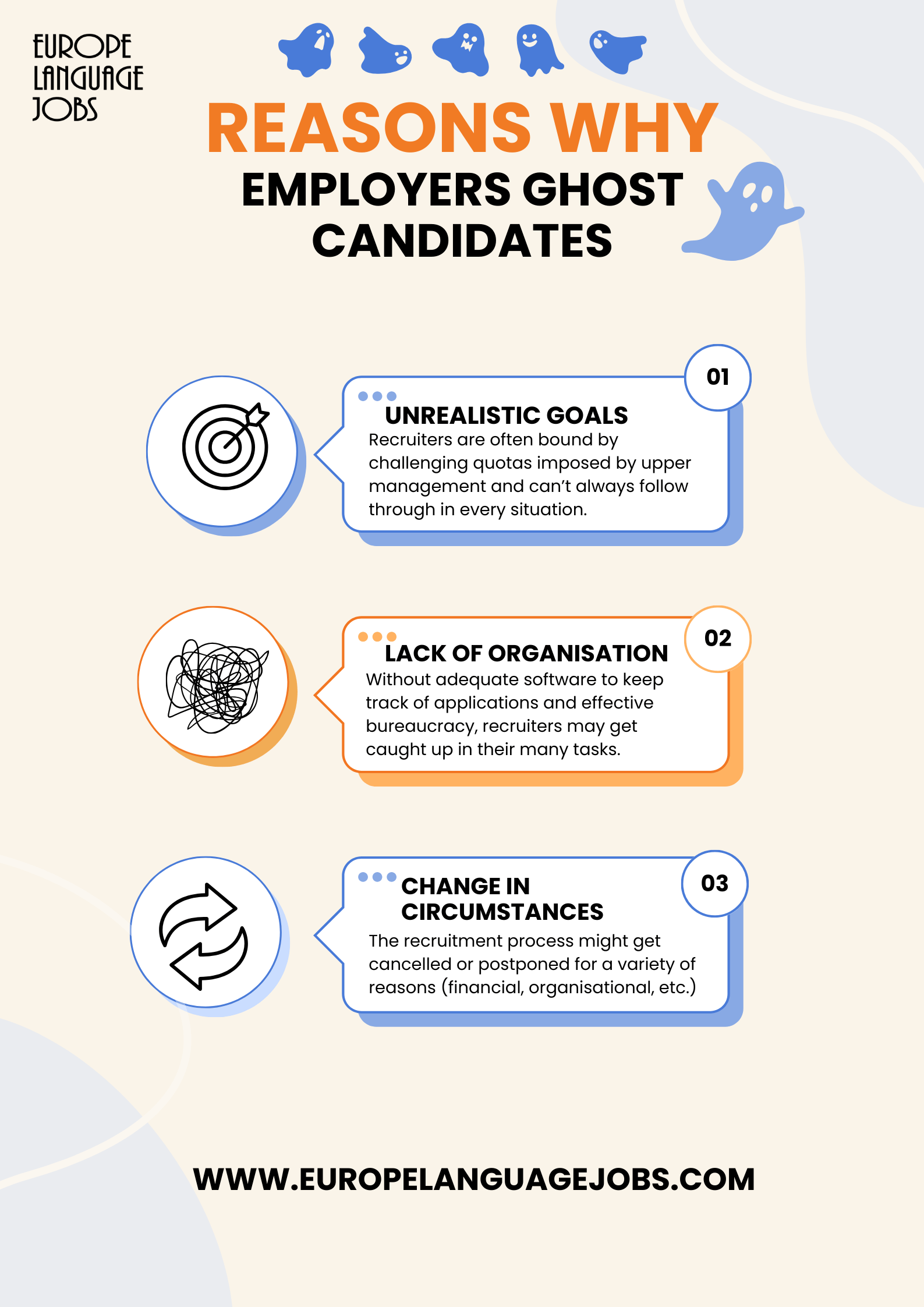 EUROPE LANGUAGE JOBS

REASONS WHY
EMPLOYERS GHOST CANDIDATES

01
UNREALISTIC GOALS
Recruiters are often bound by challenging quotas imposed by upper management and can't always follow through in every situation.

02
LACK OF ORGANISATION
Without adequate software to keep track of applications and effective bureaucracy, recruiters may get caught up in their many tasks.

03
CHANGE IN CIRCUMSTANCES
The recruitment process might get cancelled or postponed for a variety of reasons (financial, organisational, etc.)

WWW.EUROPELANGUAGEJOBS.COM