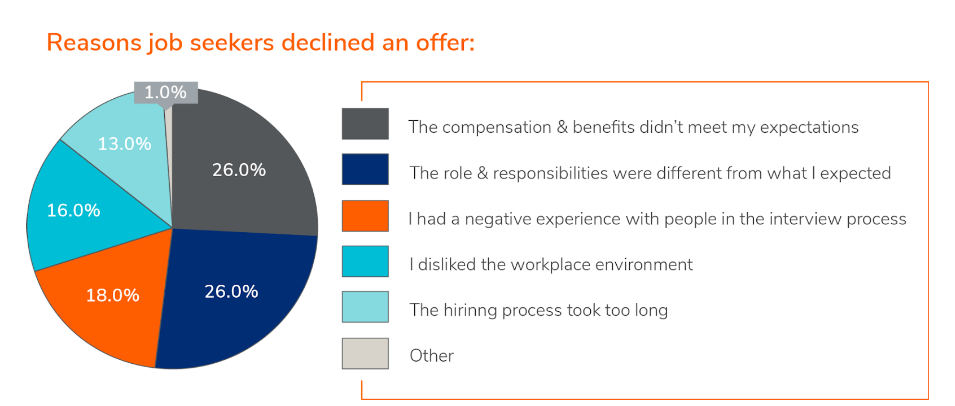 Reasons job seekers declined an offer:

1.0%

13.0%

26.0%

16.0%

18.0%

26.0%

The compensation & benefits didn't meet my expectations

The role & responsibilities were different from what I expected

I had a negative experience with people in the interview process

I disliked the workplace environment

The hirinng process took too long

Other