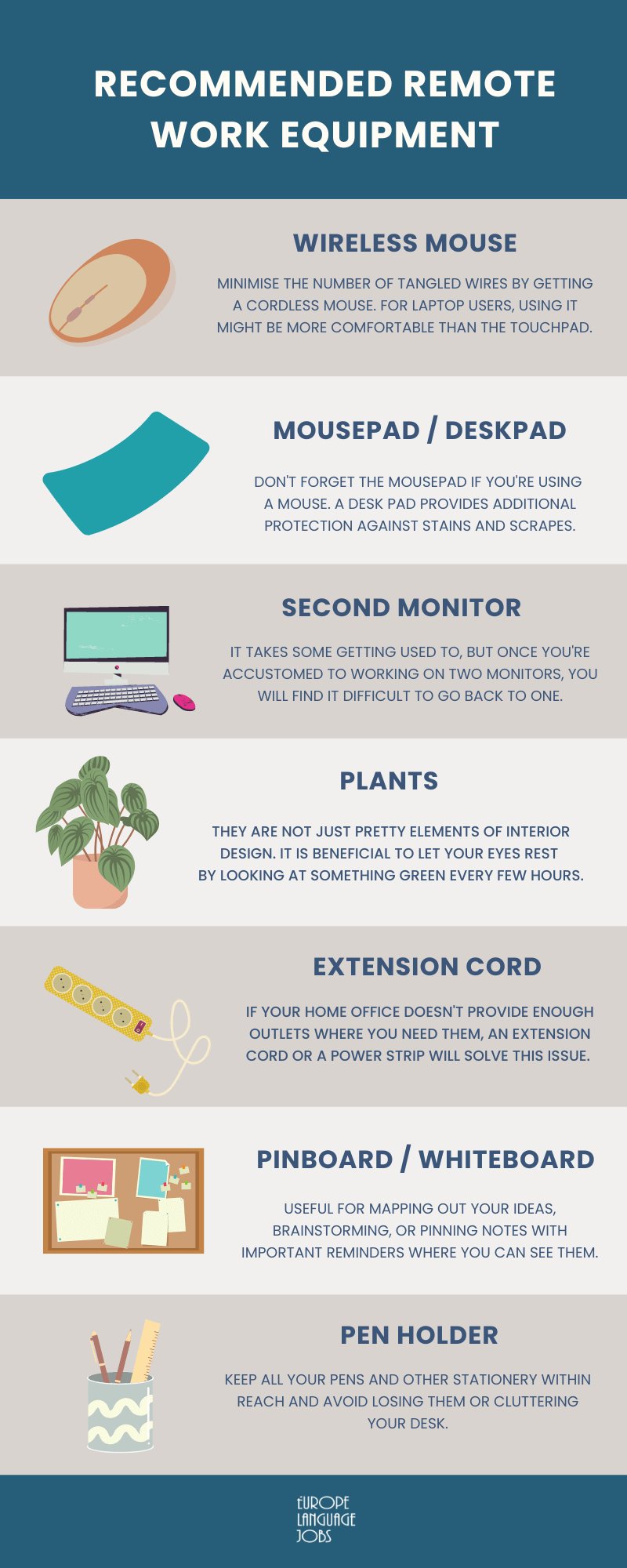 RECOMMENDED REMOTE WORK EQUIPMENT

WIRELESS MOUSE

MINIMISE THE NUMBER OF TANGLED WIRES BY GETTING A CORDLESS MOUSE. FOR LAPTOP USERS, USING IT MIGHT BE MORE COMFORTABLE THAN THE TOUCHPAD.

MOUSEPAD / DESKPAD

DON'T FORGET THE MOUSEPAD IF YOU'RE USING A MOUSE. A DESK PAD PROVIDES ADDITIONAL PROTECTION AGAINST STAINS AND SCRAPES.

SECOND MONITOR

IT TAKES SOME GETTING USED TO, BUT ONCE YOU'RE ACCUSTOMED TO WORKING ON TWO MONITORS, YOU WILL FIND IT DIFFICULT TO GO BACK TO ONE.

PLANTS

THEY ARE NOT JUST PRETTY ELEMENTS OF INTERIOR DESIGN. IT IS BENEFICIAL TO LET YOUR EYES REST BY LOOKING AT SOMETHING GREEN EVERY FEW HOURS.

EXTENSION CORD

IF YOUR HOME OFFICE DOESN'T PROVIDE ENOUGH OUTLETS WHERE YOU NEED THEM, AN EXTENSION CORD OR A POWER STRIP WILL SOLVE THIS ISSUE.

PINBOARD / WHITEBOARD

USEFUL FOR MAPPING OUT YOUR IDEAS, BRAINSTORMING, OR PINNING NOTES WITH IMPORTANT REMINDERS WHERE YOU CAN SEE THEM.

PEN HOLDER

KEEP ALL YOUR PENS AND OTHER STATIONERY WITHIN REACH AND AVOID LOSING THEM OR CLUTTERING YOUR DESK.

EUROPE LANGUAGE JOBS