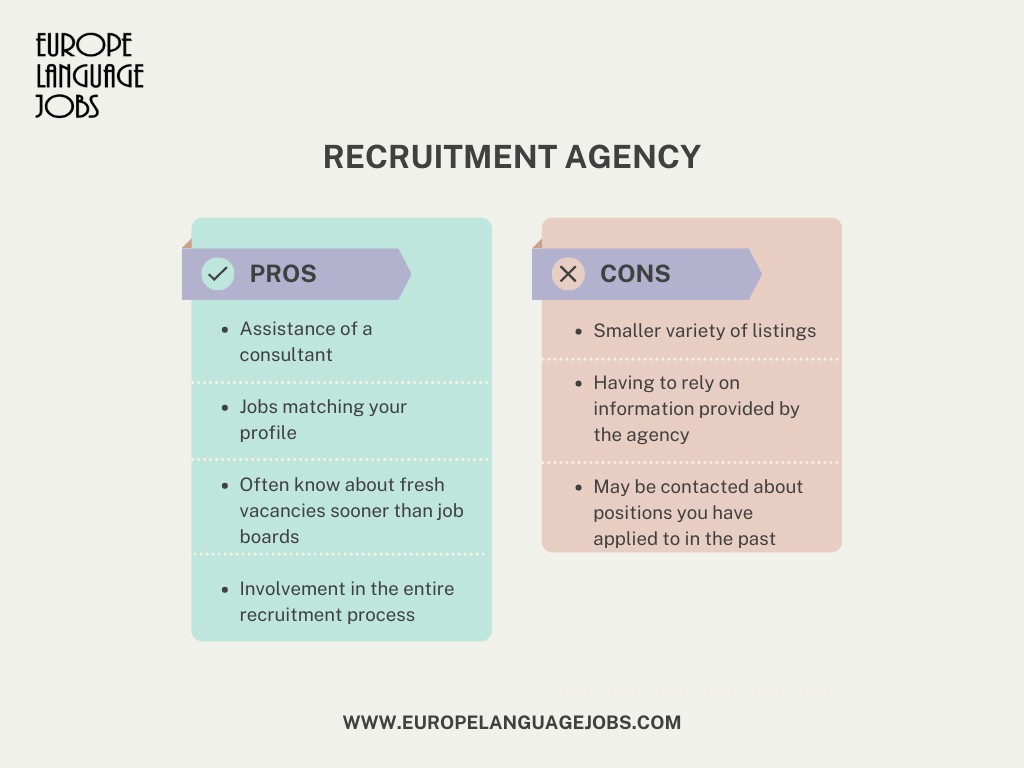 EUROPE
LANGUAGE
JOBS

RECRUITMENT AGENCY

PROS

- Assistance of a consultant
- Jobs matching your profile
- Often know about fresh vacancies sooner than job boards
- Involvement in the entire recruitment process

CONS

- Smaller variety of listings
- Having to rely on information provided by the agency
- May be contacted about positions you have applied to in the past

WWW.EUROPELANGUAGEJOBS.COM