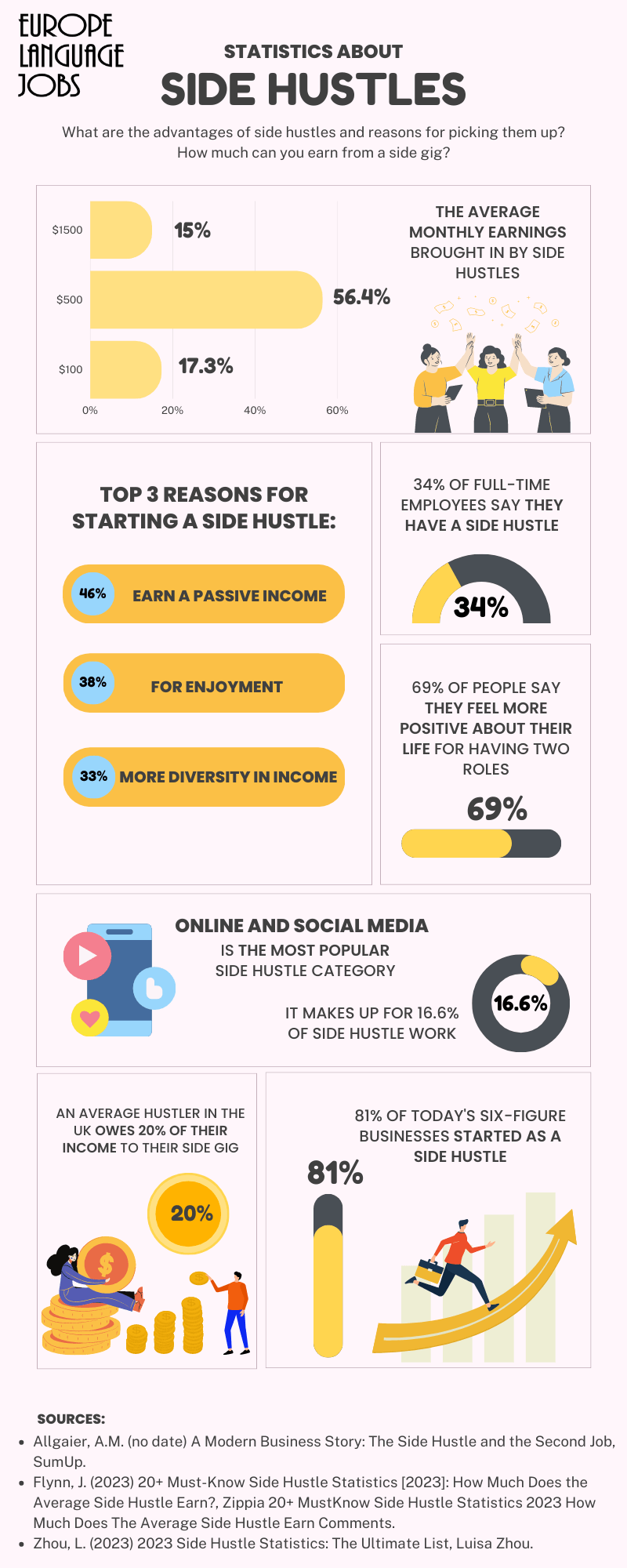 EUROPE LANGUAGE JOBS

STATISTICS ABOUT

SIDE HUSTLES

What are the advantages of side hustles and reasons for picking them up? How much can you earn from a side gig?

$1500 15%

$500 56.4%

$100 17.3%

0% 20% 40% 60%

THE AVERAGE MONTHLY EARNINGS BROUGHT IN BY SIDE HUSTLES

TOP 3 REASONS FOR STARTING A SIDE HUSTLE:

46% EARN A PASSIVE INCOME

38% FOR ENJOYMENT

33% MORE DIVERSITY IN INCOME

34% OF FULL-TIME EMPLOYEES SAY THEY HAVE A SIDE HUSTLE

34%

69% OF PEOPLE SAY THEY FEEL MORE POSITIVE ABOUT THEIR LIFE FOR HAVING TWO ROLES

69%

ONLINE AND SOCIAL MEDIA IS THE MOST POPULAR SIDE HUSTLE CATEGORY

IT MAKES UP FOR 16.6% OF SIDE HUSTLE WORK

16.6%

AN AVERAGE HUSTLER IN THE UK OWES 20% OF THEIR INCOME TO THEIR SIDE GIG

20%

81% OF TODAY'S SIX-FIGURE BUSINESSES STARTED AS A SIDE HUSTLE

81%

SOURCES:
• Allgaier, A.M. (no date) A Modern Business Story: The Side Hustle and the Second Job, SumUp.
• Flynn, J. (2023) 20+ Must-Know Side Hustle Statistics [2023]: How Much Does the Average Side Hustle Earn?, Zippia 20+ MustKnow Side Hustle Statistics 2023 How Much Does The Average Side Hustle Earn Comments.
• Zhou, L. (2023) 2023 Side Hustle Statistics: The Ultimate List, Luisa Zhou.