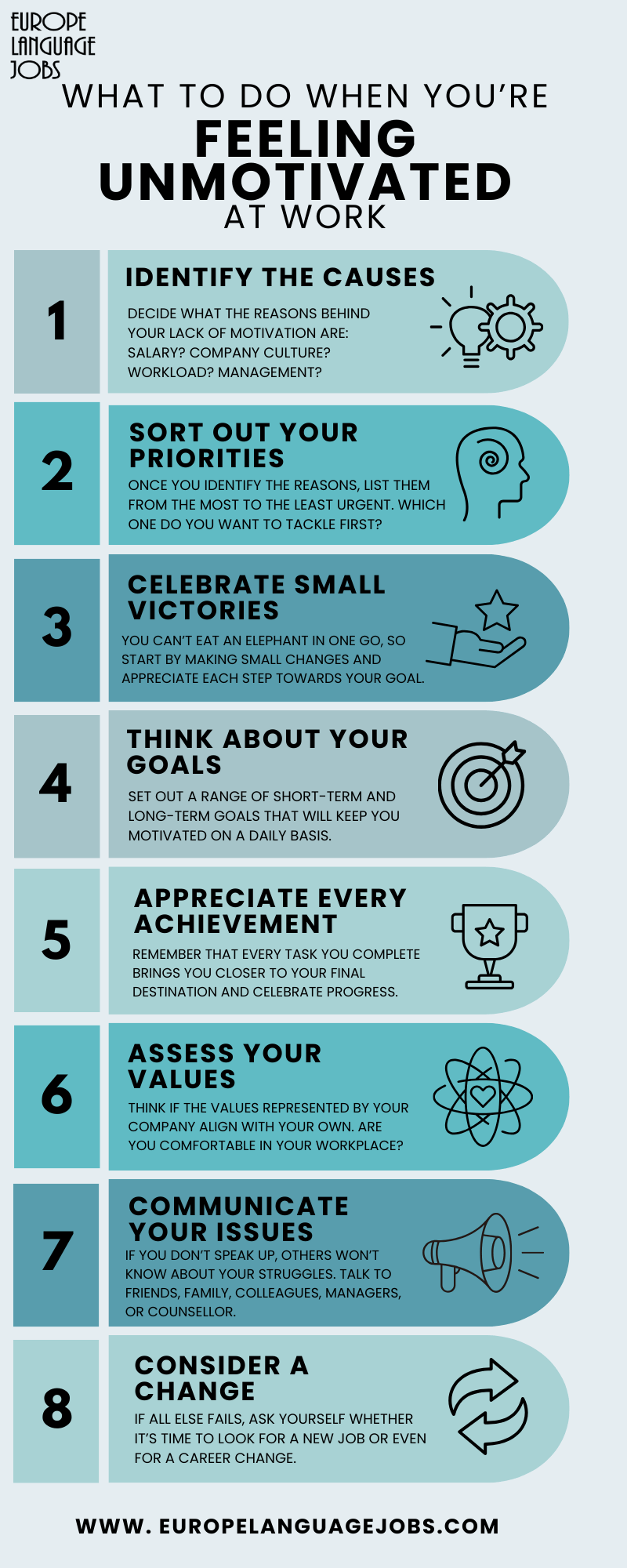 EUROPE LANGUAGE JOBS

WHAT TO DO WHEN YOU'RE
FEELING UNMOTIVATED
AT WORK

1
IDENTIFY THE CAUSES
DECIDE WHAT THE REASONS BEHIND YOUR LACK OF MOTIVATION ARE: SALARY? COMPANY CULTURE? WORKLOAD? MANAGEMENT?

2
SORT OUT YOUR PRIORITIES
ONCE YOU IDENTIFY THE REASONS, LIST THEM FROM THE MOST TO THE LEAST URGENT. WHICH ONE DO YOU WANT TO TACKLE FIRST?

3
CELEBRATE SMALL VICTORIES
YOU CAN'T EAT AN ELEPHANT IN ONE GO, SO START BY MAKING SMALL CHANGES AND APPRECIATE EACH STEP TOWARDS YOUR GOAL.

4
THINK ABOUT YOUR GOALS
SET OUT A RANGE OF SHORT-TERM AND LONG-TERM GOALS THAT WILL KEEP YOU MOTIVATED ON A DAILY BASIS.

5
APPRECIATE EVERY ACHIEVEMENT
REMEMBER THAT EVERY TASK YOU COMPLETE BRINGS YOU CLOSER TO YOUR FINAL DESTINATION AND CELEBRATE PROGRESS.

6
ASSESS YOUR VALUES
THINK IF THE VALUES REPRESENTED BY YOUR COMPANY ALIGN WITH YOUR OWN. ARE YOU COMFORTABLE IN YOUR WORKPLACE?

7
COMMUNICATE YOUR ISSUES
IF YOU DON'T SPEAK UP, OTHERS WON'T KNOW ABOUT YOUR STRUGGLES. TALK TO FRIENDS, FAMILY, COLLEAGUES, MANAGERS, OR COUNSELLOR.

8
CONSIDER A CHANGE
IF ALL ELSE FAILS, ASK YOURSELF WHETHER IT'S TIME TO LOOK FOR A NEW JOB OR EVEN FOR A CAREER CHANGE.

WWW. EUROPELANGUAGEJOBS.COM