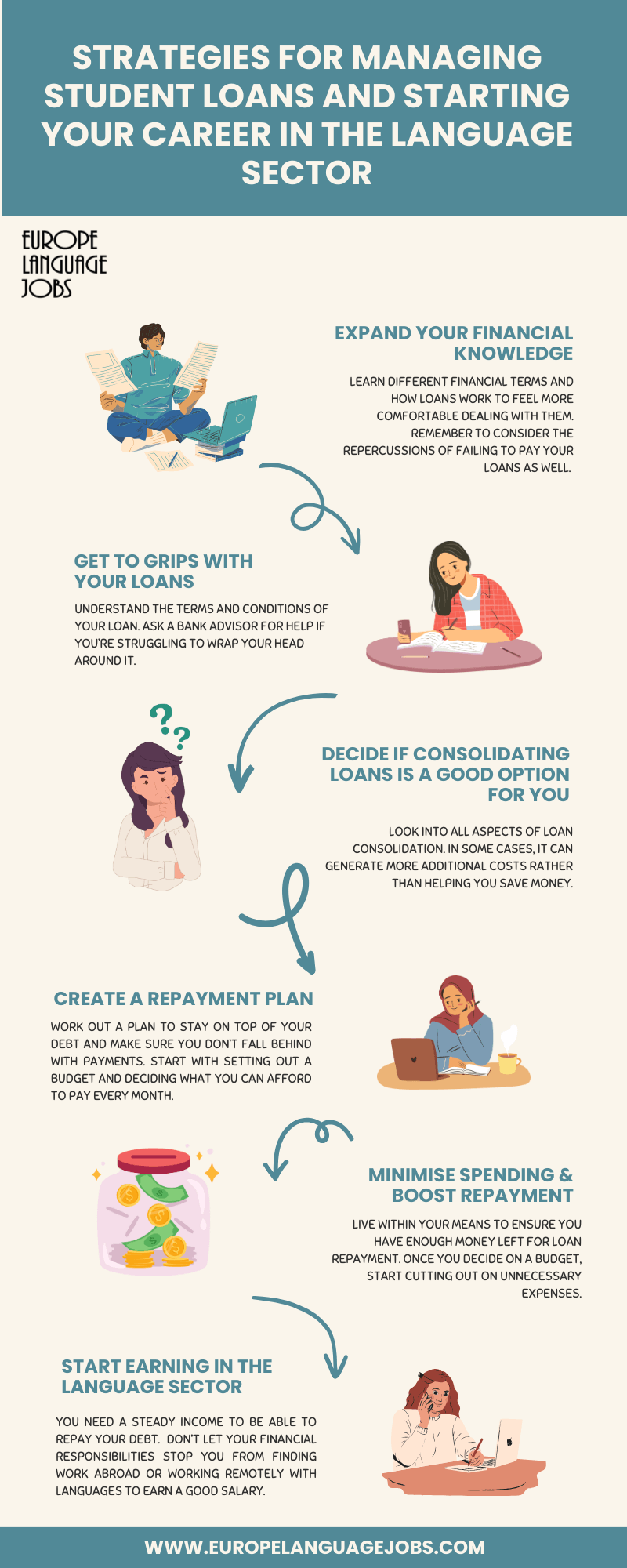 STRATEGIES FOR MANAGING STUDENT LOANS AND STARTING YOUR CAREER IN THE LANGUAGE SECTOR

EUROPE LANGUAGE JOBS

EXPAND YOUR FINANCIAL KNOWLEDGE

LEARN DIFFERENT FINANCIAL TERMS AND HOW LOANS WORK TO FEEL MORE COMFORTABLE DEALING WITH THEM. REMEMBER TO CONSIDER THE REPERCUSSIONS OF FAILING TO PAY YOUR LOANS AS WELL.

GET TO GRIPS WITH YOUR LOANS

UNDERSTAND THE TERMS AND CONDITIONS OF YOUR LOAN. ASK A BANK ADVISOR FOR HELP IF YOU'RE STRUGGLING TO WRAP YOUR HEAD AROUND IT.

DECIDE IF CONSOLIDATING LOANS IS A GOOD OPTION FOR YOU

LOOK INTO ALL ASPECTS OF LOAN CONSOLIDATION. IN SOME CASES, IT CAN GENERATE MORE ADDITIONAL COSTS RATHER THAN HELPING YOU SAVE MONEY.

CREATE A REPAYMENT PLAN

WORK OUT A PLAN TO STAY ON TOP OF YOUR DEBT AND MAKE SURE YOU DON'T FALL BEHIND WITH PAYMENTS. START WITH SETTING OUT A BUDGET AND DECIDING WHAT YOU CAN AFFORD TO PAY EVERY MONTH.

MINIMISE SPENDING & BOOST REPAYMENT

LIVE WITHIN YOUR MEANS TO ENSURE YOU HAVE ENOUGH MONEY LEFT FOR LOAN REPAYMENT. ONCE YOU DECIDE ON A BUDGET, START CUTTING OUT ON UNNECESSARY EXPENSES.

START EARNING IN THE LANGUAGE SECTOR

YOU NEED A STEADY INCOME TO BE ABLE TO REPAY YOUR DEBT. DON'T LET YOUR FINANCIAL RESPONSIBILITIES STOP YOU FROM FINDING WORK ABROAD OR WORKING REMOTELY WITH LANGUAGES TO EARN A GOOD SALARY.

WWW.EUROPELANGUAGEJOBS.COM