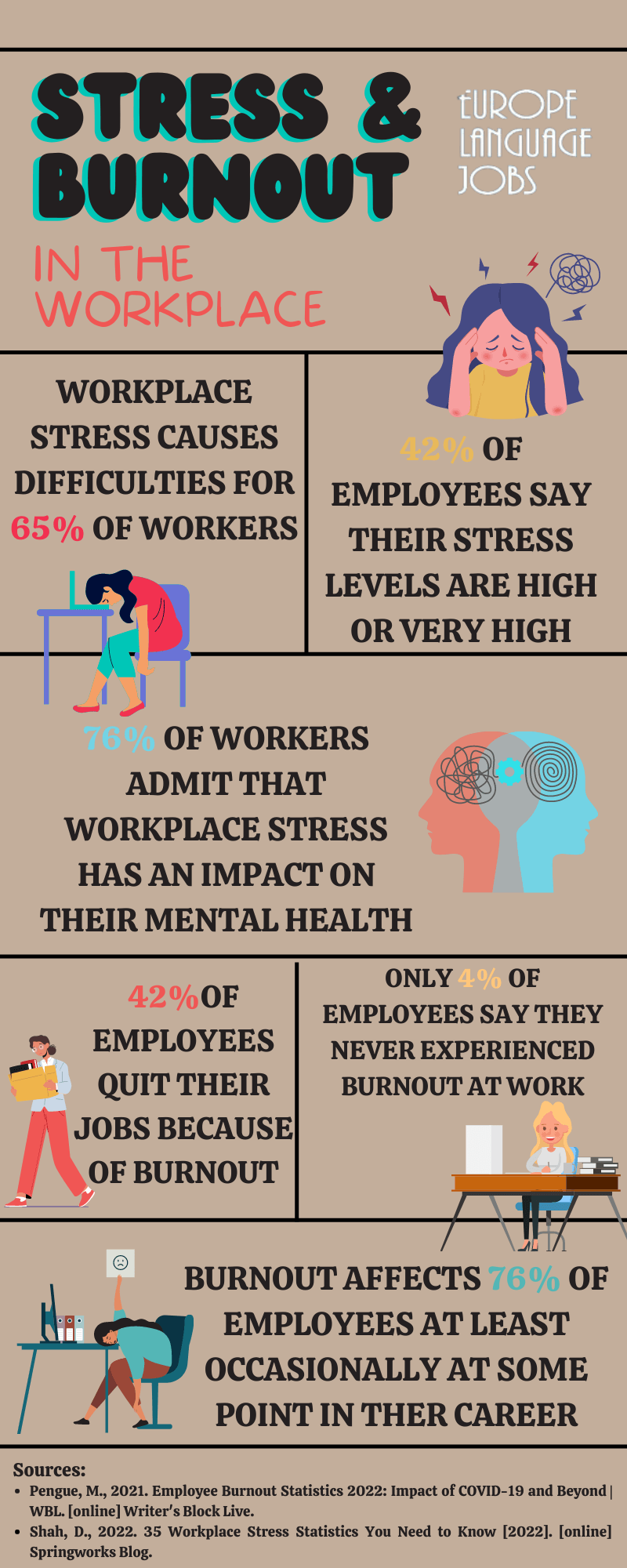 STRESS & BURNOUT

EUROPE LANGUAGE JOBS

IN THE WORKPLACE

WORKPLACE STRESS CAUSES DIFFICULTIES FOR 65% OF WORKERS

42% OF EMPLOYEES SAY THEIR STRESS LEVELS ARE HIGH OR VERY HIGH

76% OF WORKERS ADMIT THAT WORKPLACE STRESS HAS AN IMPACT ON THEIR MENTAL HEALTH

42%OF EMPLOYEES QUIT THEIR JOBS BECAUSE OF BURNOUT

ONLY 4% OF EMPLOYEES SAY THEY NEVER EXPERIENCED BURNOUT AT WORK

BURNOUT AFFECTS 76% OF EMPLOYEES AT LEAST OCCASIONALLY AT SOME POINT IN THER CAREER

Sources:
• Pengue, M., 2021. Employee Burnout Statistics 2022: Impact of COVID-19 and Beyond | WBL. [online] Writer's Block Live.
• Shah, D., 2022. 35 Workplace Stress Statistics You Need to Know [2022]. [online] Springworks Blog.