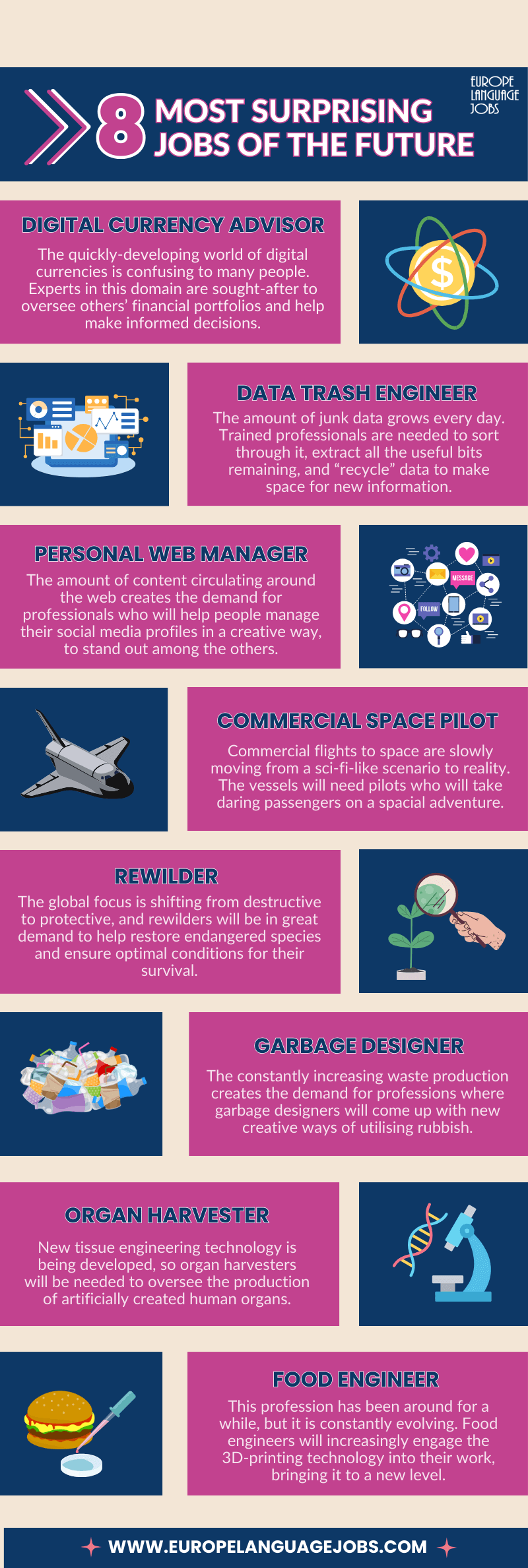 8 MOST SURPRISING JOBS OF THE FUTURE

EUROPE LANGUAGE JOBS

DIGITAL CURRENCY ADVISOR

The quickly-developing world of digital currencies is confusing to many people. Experts in this domain are sought-after to oversee others' financial portfolios and help make informed decisions.

$

DATA TRASH ENGINEER

The amount of junk data grows every day. Trained professionals are needed to sort through it, extract all the useful bits remaining, and "recycle" data to make space for new information.

PERSONAL WEB MANAGER

The amount of content circulating around the web creates the demand for professionals who will help people manage their social media profiles in a creative way, to stand out among the others.

MESSAGE

FOLLOW

COMMERCIAL SPACE PILOT

Commercial flights to space are slowly moving from a sci-fi-like scenario to reality. The vessels will need pilots who will take daring passengers on a spacial adventure.

REWILDER

The global focus is shifting from destructive to protective, and rewilders will be in great demand to help restore endangered species and ensure optimal conditions for their survival.

GARBAGE DESIGNER

The constantly increasing waste production creates the demand for professions where garbage designers will come up with new creative ways of utilising rubbish.

ORGAN HARVESTER

New tissue engineering technology is being developed, so organ harvesters will be needed to oversee the production of artificially created human organs.

FOOD ENGINEER

This profession has been around for a while, but it is constantly evolving. Food engineers will increasingly engage the 3D-printing technology into their work, bringing it to a new level.

WWW.EUROPELANGUAGEJOBS.COM