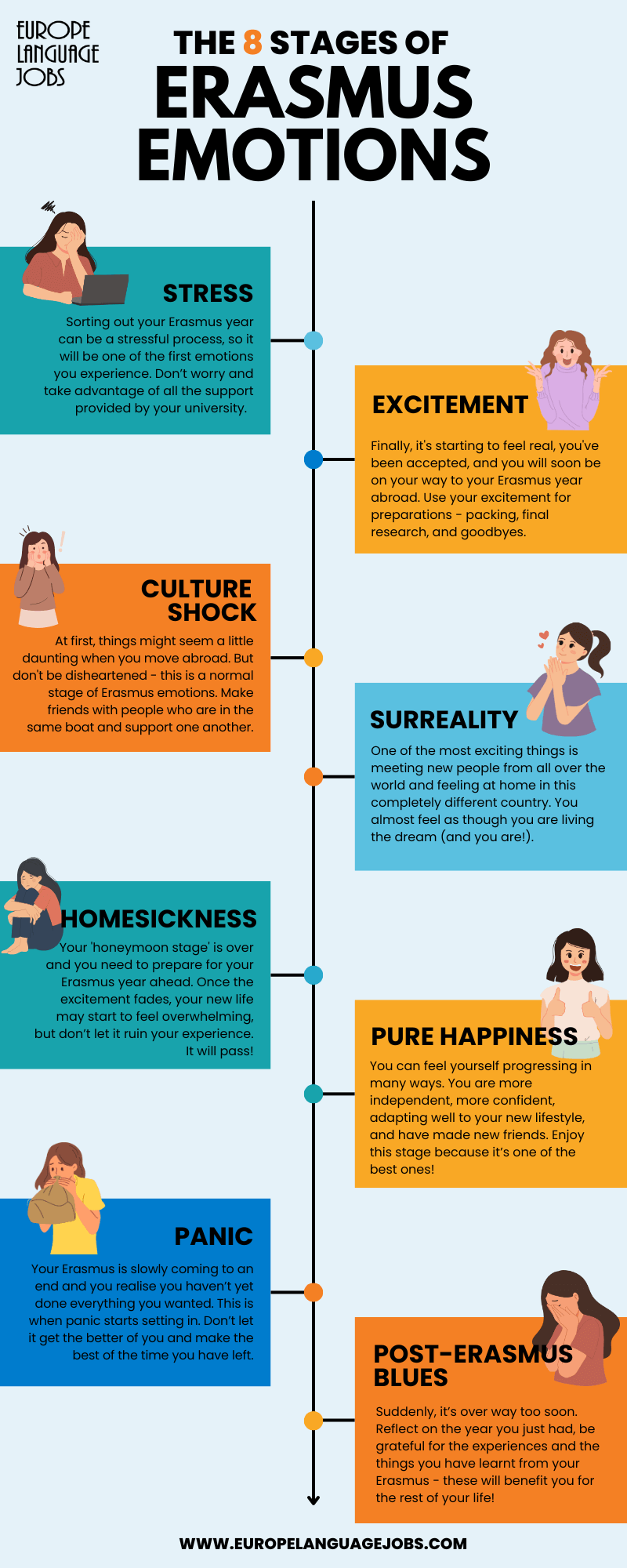 EUROPE LANGUAGE JOBS

THE 8 STAGES OF ERASMUS EMOTIONS

STRESS

Sorting out your Erasmus year can be a stressful process, so it will be one of the first emotions you experience. Don't worry and take advantage of all the support provided by your university.

EXCITEMENT

Finally, it's starting to feel real, you've been accepted, and you will soon be on your way to your Erasmus year abroad. Use your excitement for preparations - packing, final research, and goodbyes.

CULTURE SHOCK

At first, things might seem a little daunting when you move abroad. But don't be disheartened - this is a normal stage of Erasmus emotions. Make friends with people who are in the same boat and support one another.

SURREALITY

One of the most exciting things is meeting new people from all over the world and feeling at home in this completely different country. You almost feel as though you are living the dream (and you are!).

HOMESICKNESS

Your 'honeymoon stage' is over and you need to prepare for your Erasmus year ahead. Once the excitement fades, your new life may start to feel overwhelming, but don't let it ruin your experience. It will pass!

PURE HAPPINESS

You can feel yourself progressing in many ways. You are more independent, more confident, adapting well to your new lifestyle, and have made new friends. Enjoy this stage because it's one of the best ones!

PANIC

Your Erasmus is slowly coming to an end and you realise you haven't yet done everything you wanted. This is when panic starts setting in. Don't let it get the better of you and make the best of the time you have left.

POST-ERASMUS BLUES

Suddenly, it's over way too soon. Reflect on the year you just had, be grateful for the experiences and the things you have learnt from your Erasmus - these will benefit you for the rest of your life!

WWW.EUROPELANGUAGEJOBS.COM